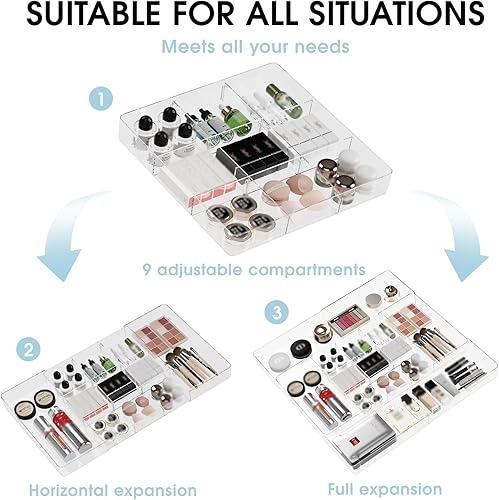 SUITABLE FOR ALL SITUATIONS

Meets all your needs

1

9 adjustable compartments

2

3

Horizontal expansion

Full expansion