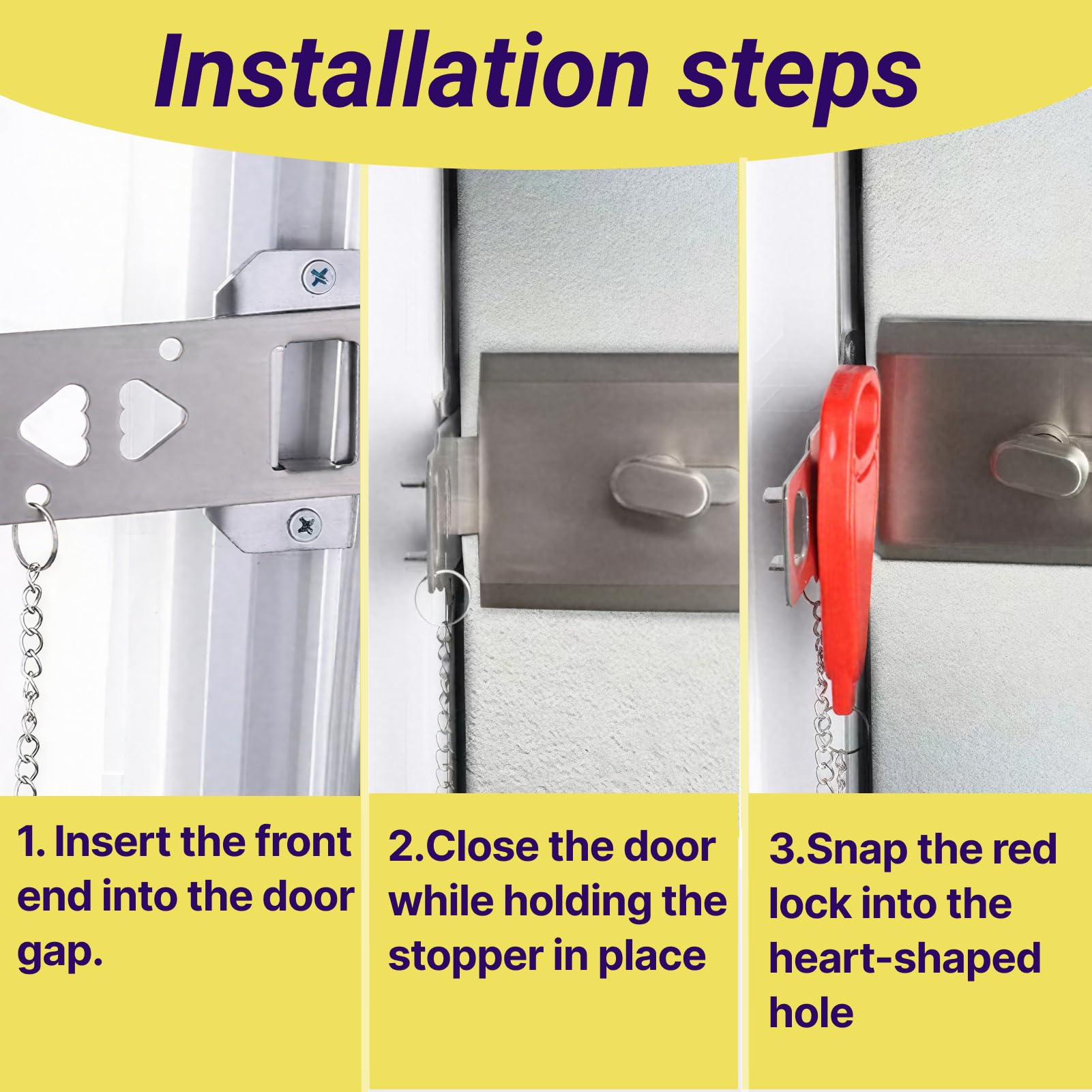 Installation steps

1. Insert the front end into the door gap.

2.Close the door while holding the stopper in place

3.Snap the red lock into the heart-shaped hole