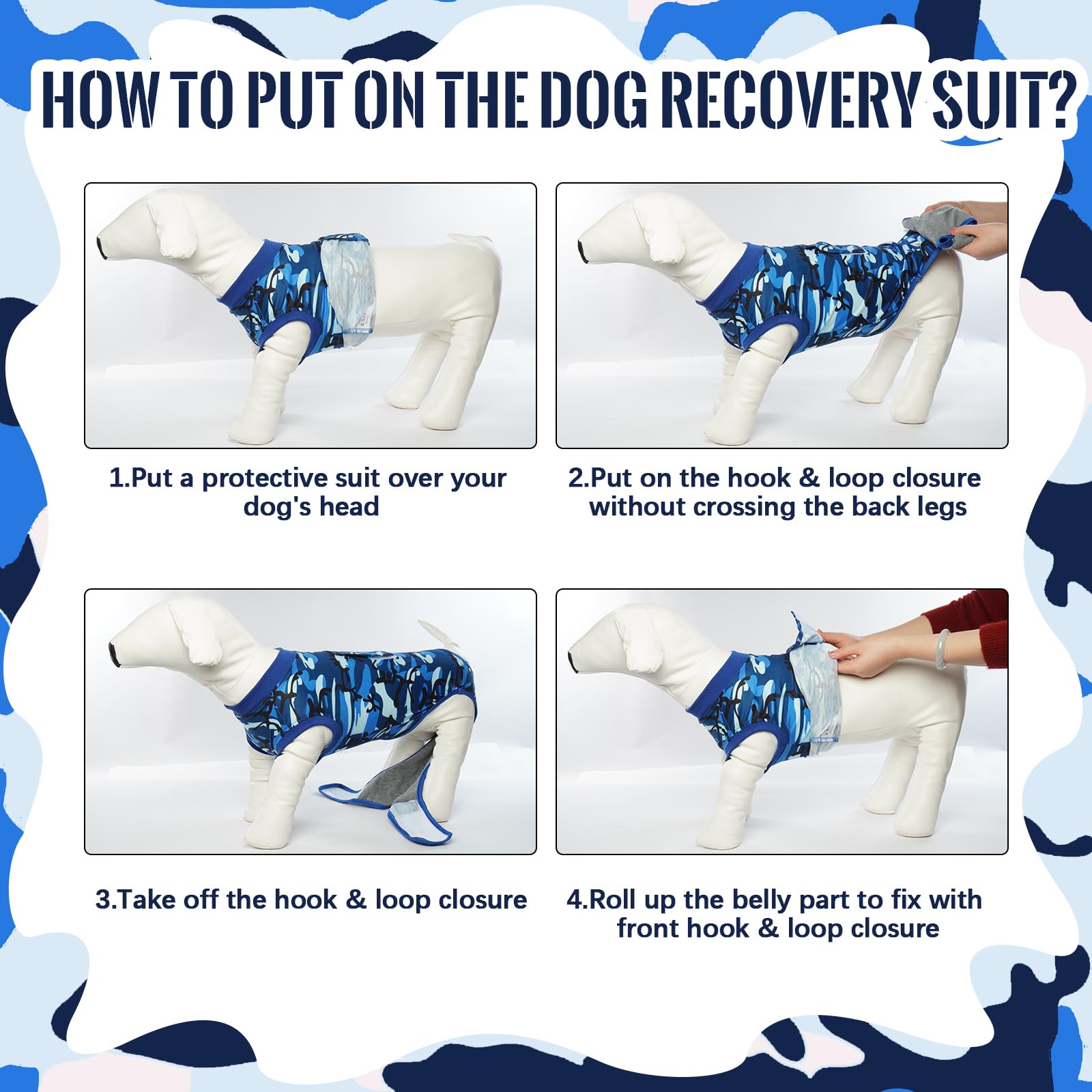 HOW TO PUT ON THE DOG RECOVERY SUIT?

1.Put a protective suit over your dog's head

2.Put on the hook & loop closure without crossing the back legs

3.Take off the hook & loop closure

4.Roll up the belly part to fix with front hook & loop closure