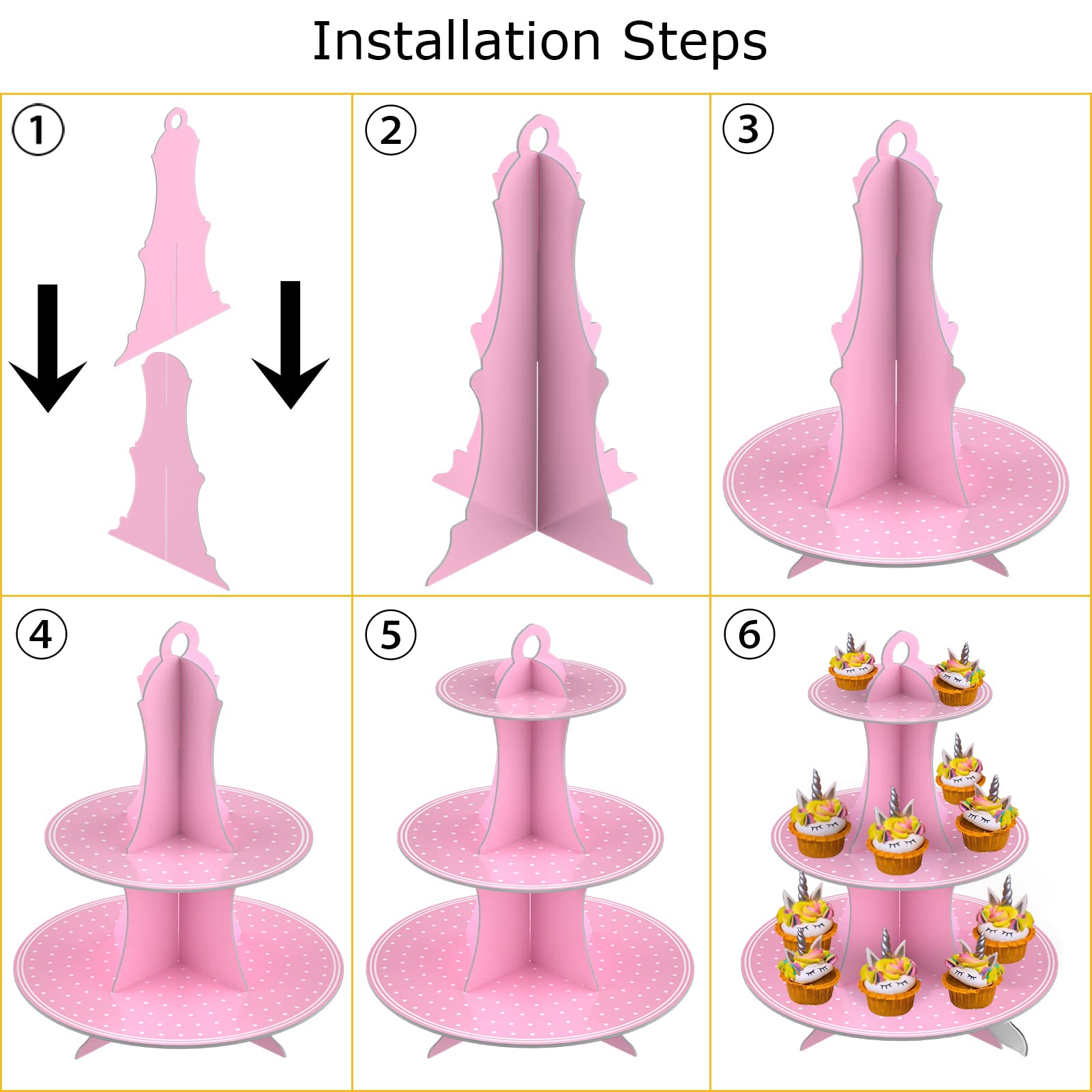 Installation Steps

①

②

③

④

⑤

⑥