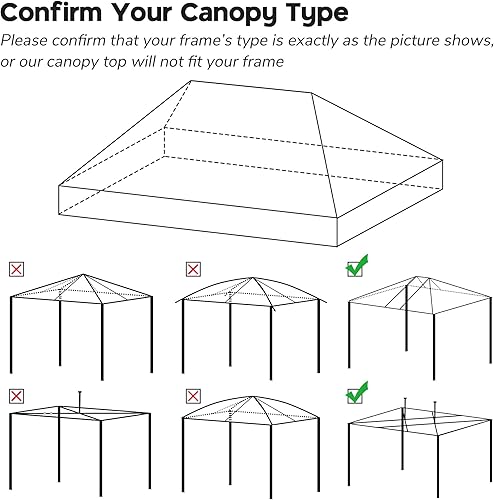 Confirm Your Canopy Type

Please confirm that your frame's type is exactly as the picture shows, or our canopy top will not fit your frame