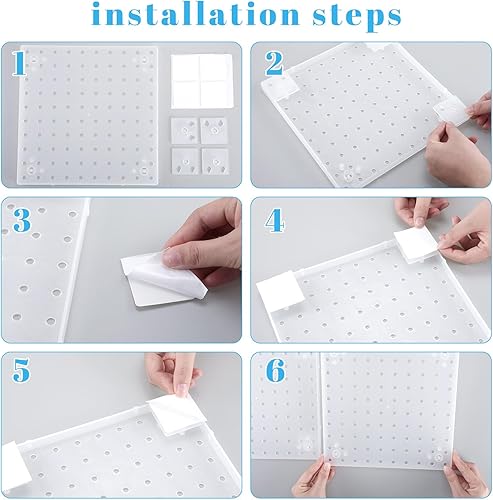 installation steps

1

2

3

4

5

6