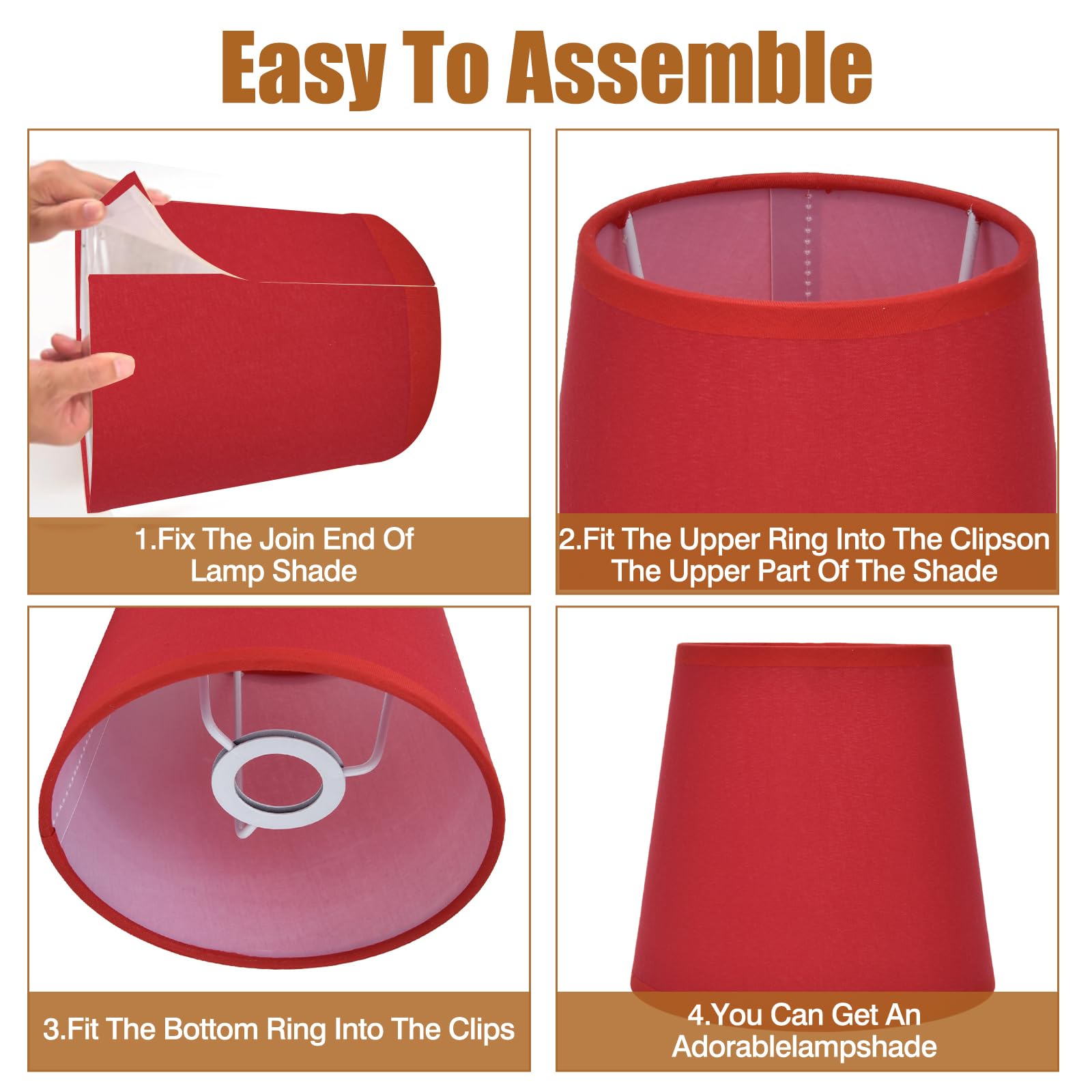 Easy To Assemble

1.Fix The Join End Of Lamp Shade

2.Fit The Upper Ring Into The Clipson The Upper Part Of The Shade

3.Fit The Bottom Ring Into The Clips

4.You Can Get An Adorablelampshade