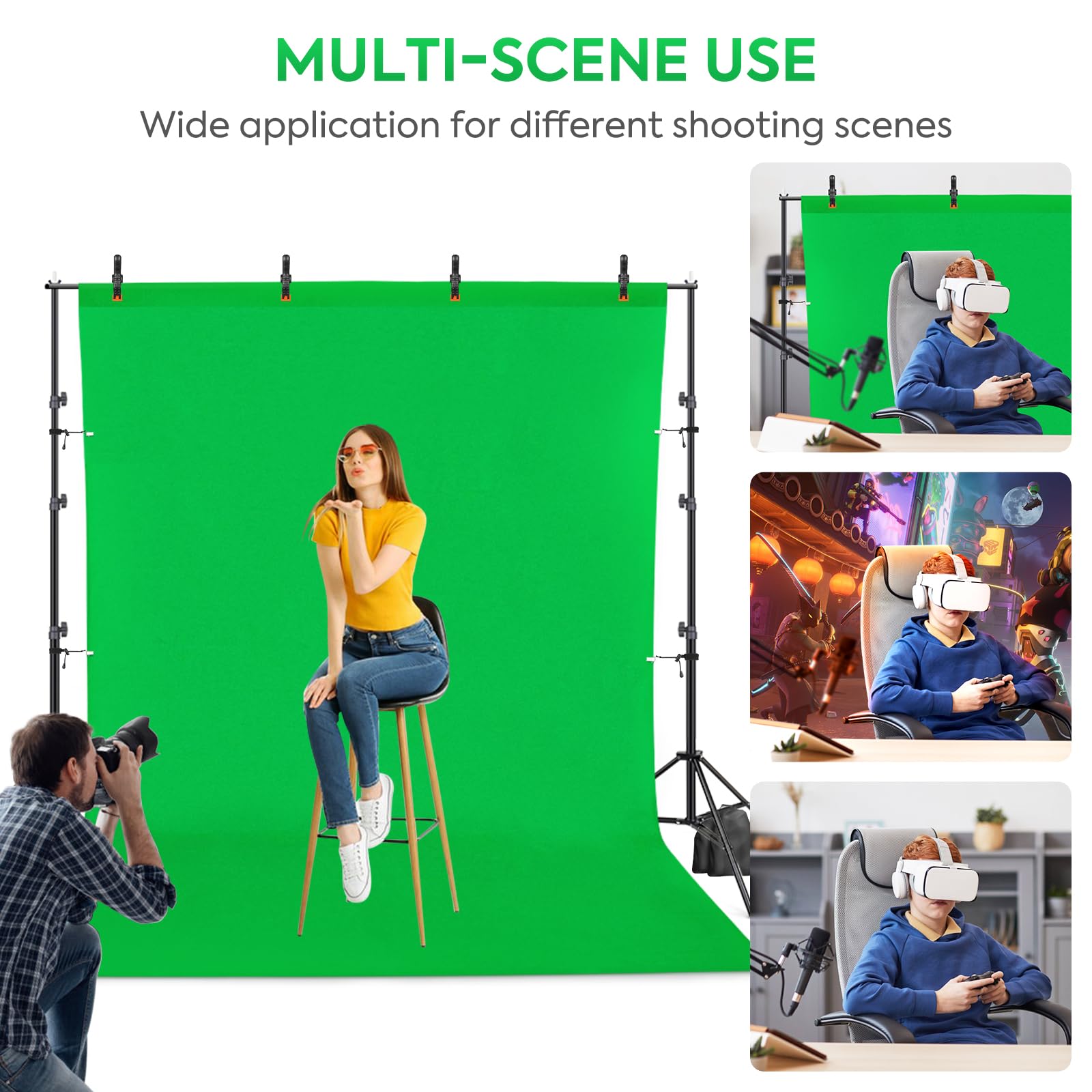 MULTI-SCENE USE

Wide application for different shooting scenes