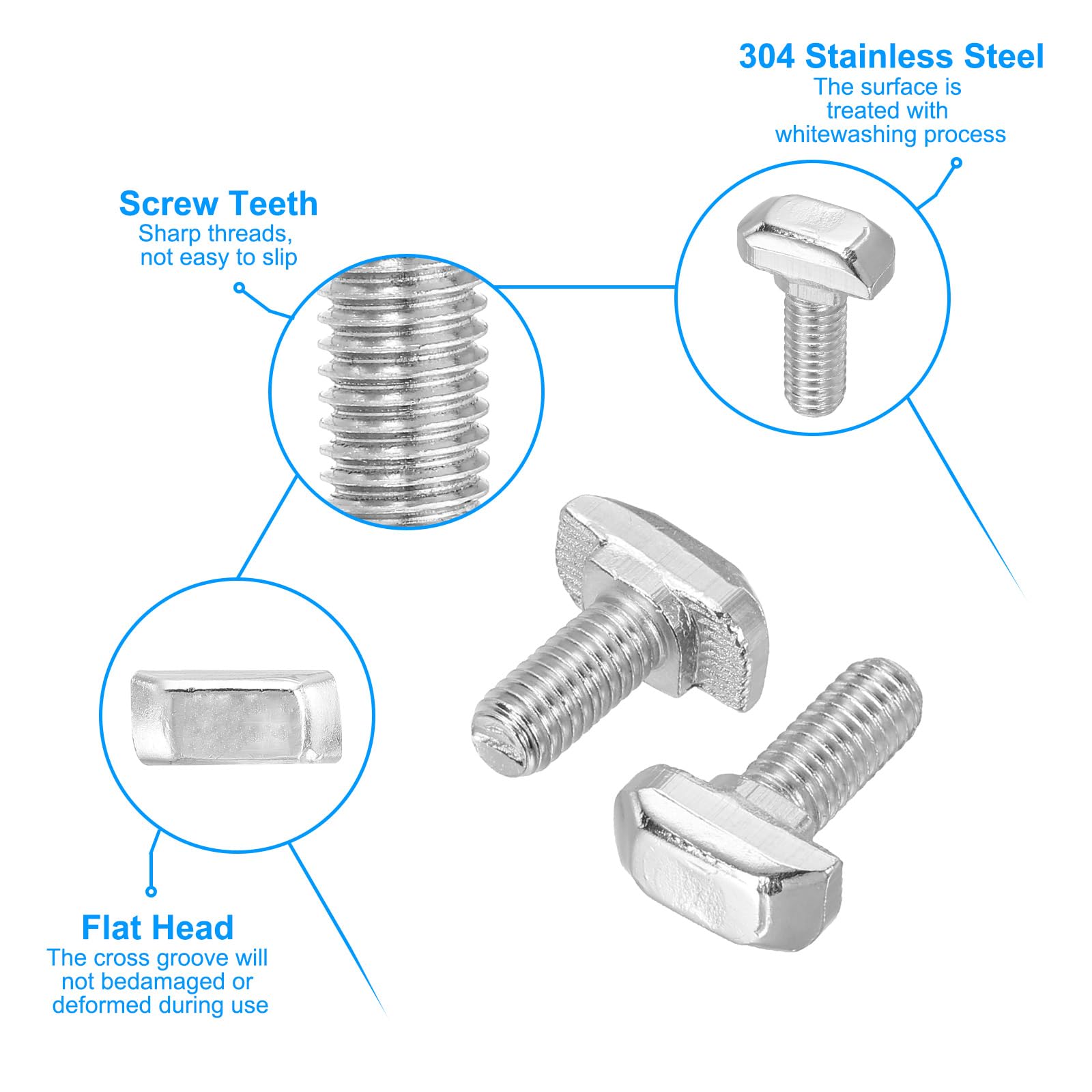 304 Stainless Steel
The surface is treated with whitewashing process

Screw Teeth
Sharp threads, not easy to slip

Flat Head
The cross groove will not bedamaged or deformed during use