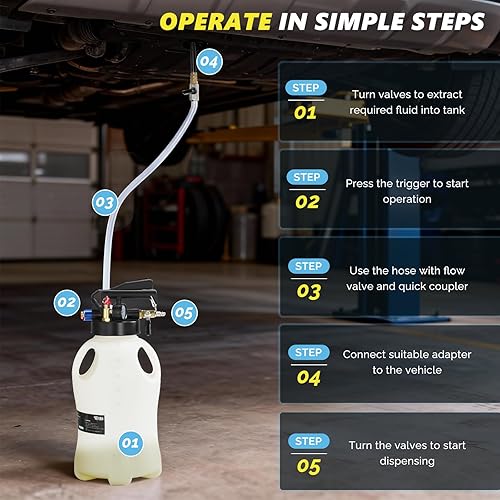 OPERATE IN SIMPLE STEPS

04

03

02

05

01

STEP
01
Turn valves to extract required fluid into tank

STEP
02
Press the trigger to start operation

STEP
03
Use the hose with flow valve and quick coupler

STEP
04
Connect suitable adapter to the vehicle

STEP
05
Turn the valves to start dispensing