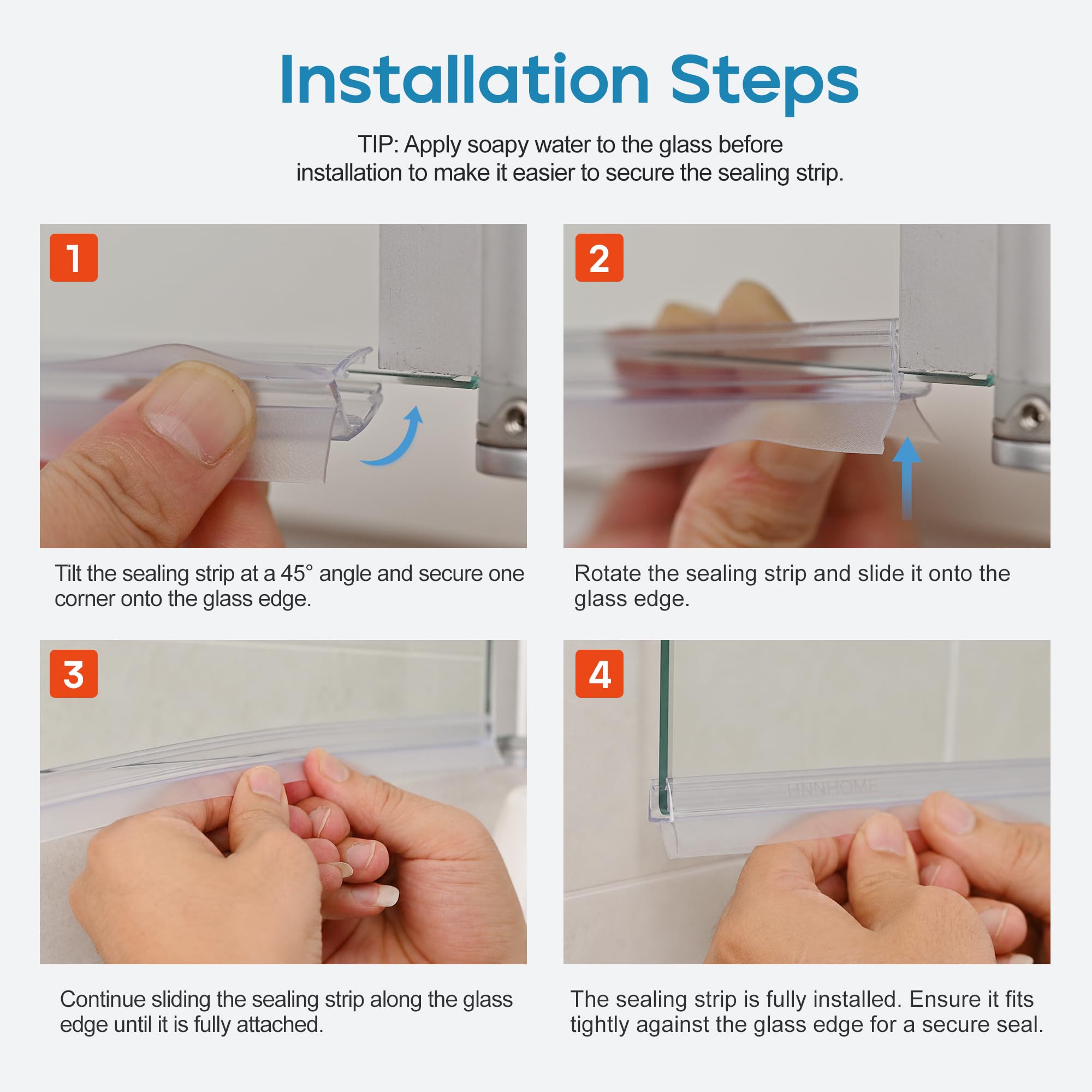 Installation Steps

TIP: Apply soapy water to the glass before installation to make it easier to secure the sealing strip.

1

Tilt the sealing strip at a 45° angle and secure one corner onto the glass edge.

2

Rotate the sealing strip and slide it onto the glass edge.

3

Continue sliding the sealing strip along the glass edge until it is fully attached.

4

HNNHOME

The sealing strip is fully installed. Ensure it fits tightly against the glass edge for a secure seal.