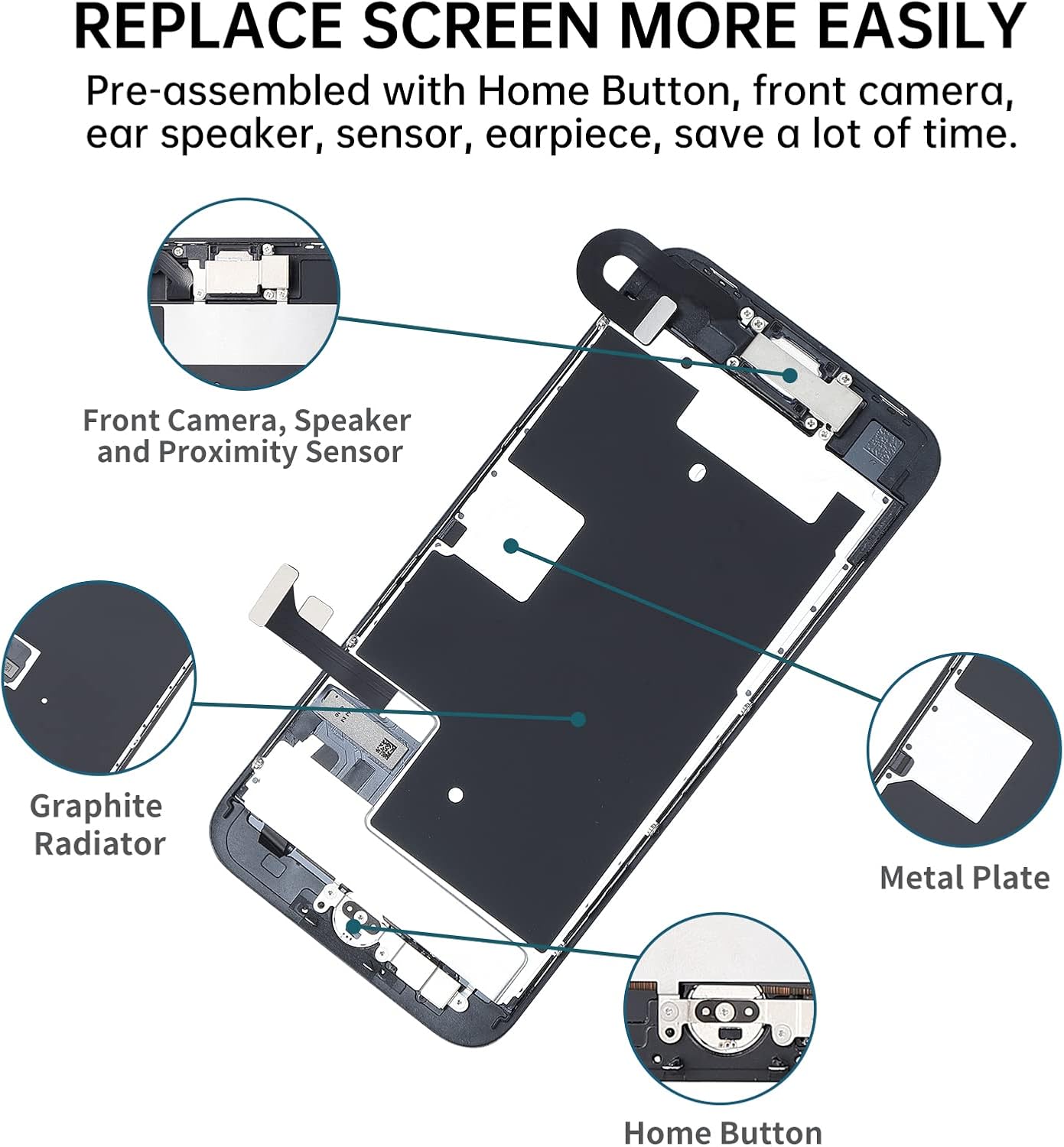 REPLACE SCREEN MORE EASILY

Pre-assembled with Home Button, front camera, ear speaker, sensor, earpiece, save a lot of time.

Front Camera, Speaker and Proximity Sensor

Graphite Radiator

Metal Plate

Home Button