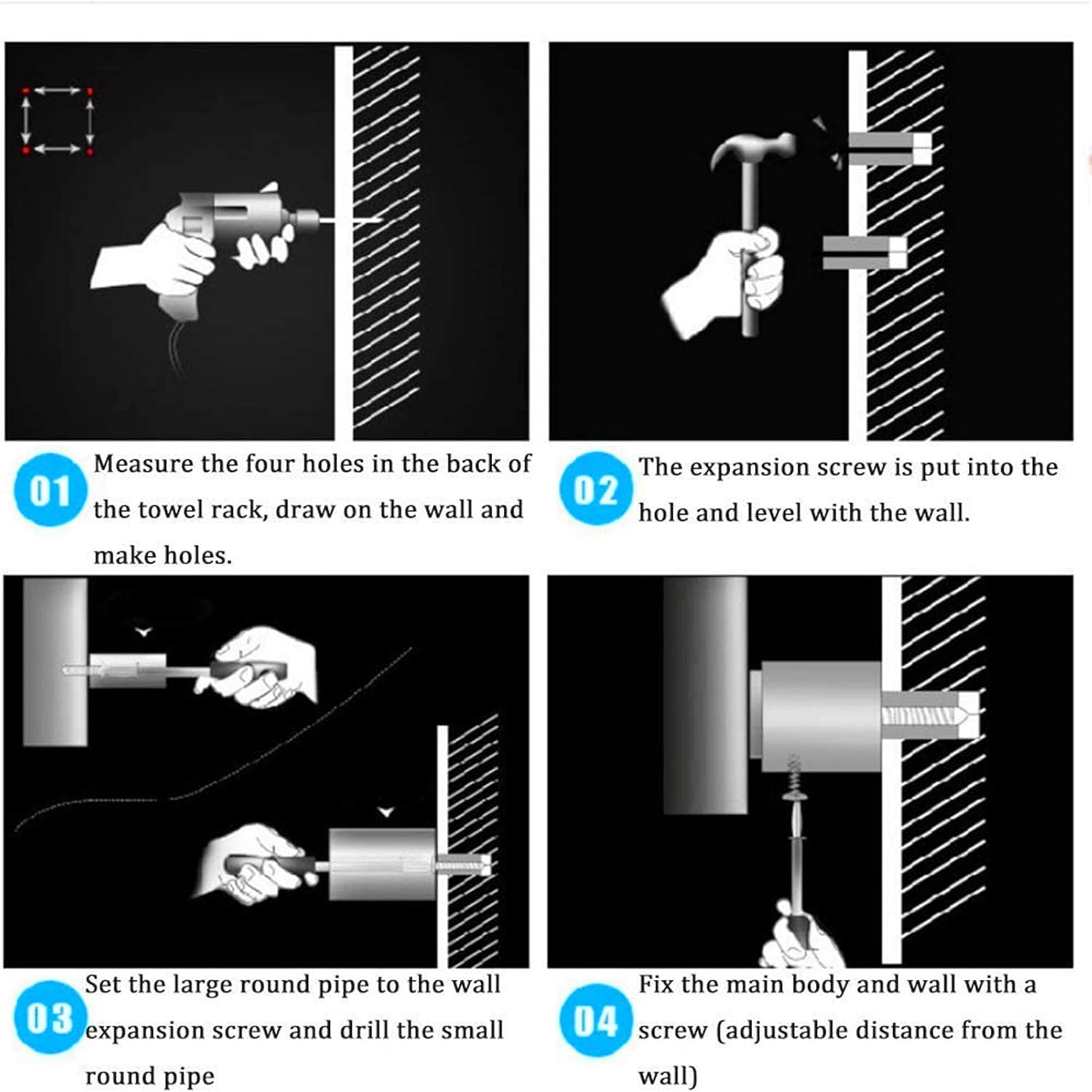 01 Measure the four holes in the back of the towel rack, draw on the wall and make holes.

02 The expansion screw is put into the hole and level with the wall.

03 Set the large round pipe to the wall expansion screw and drill the small round pipe

04 Fix the main body and wall with a screw (adjustable distance from the wall)