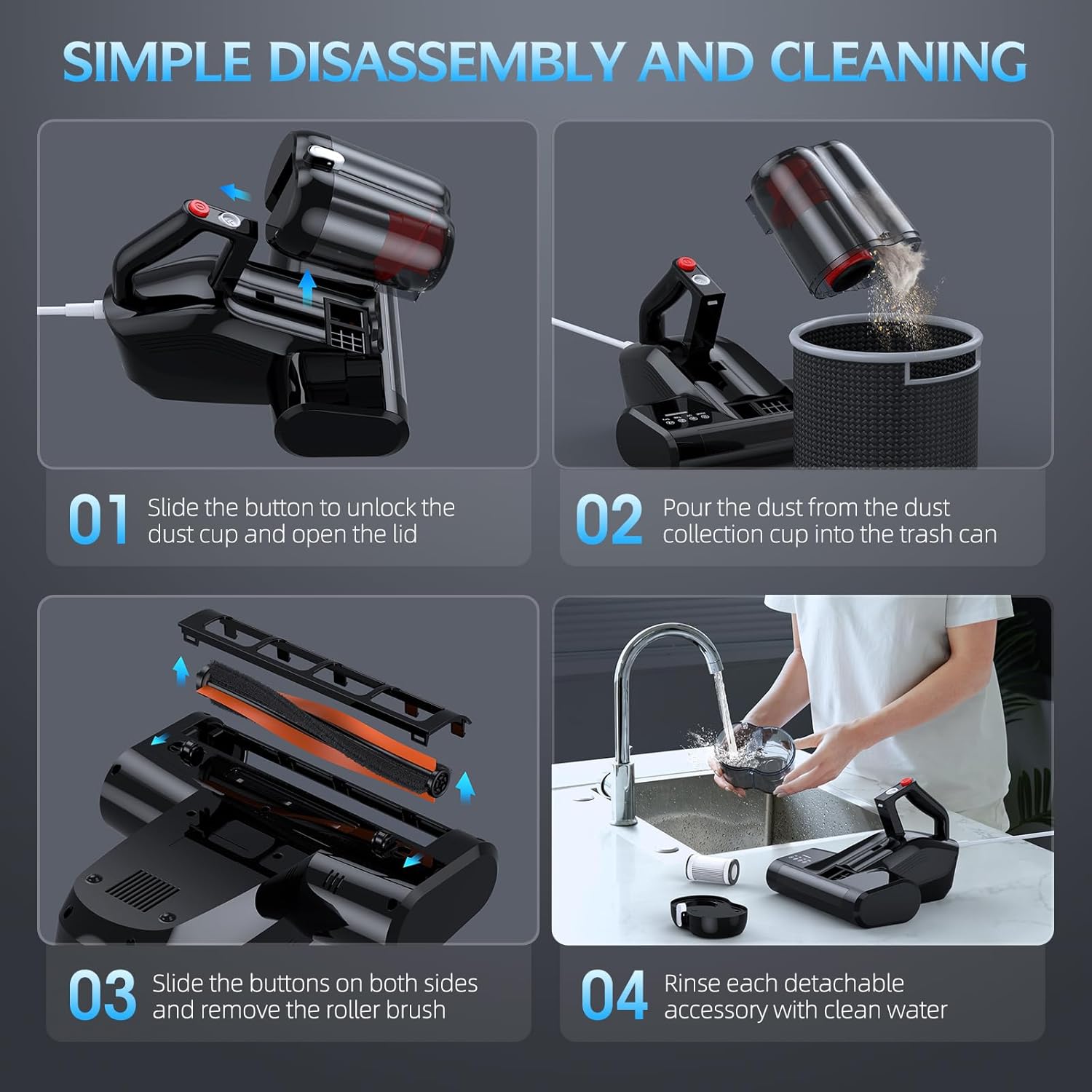 SIMPLE DISASSEMBLY AND CLEANING

01 Slide the button to unlock the dust cup and open the lid

02 Pour the dust from the dust collection cup into the trash can

03 Slide the buttons on both sides and remove the roller brush

04 Rinse each detachable accessory with clean water