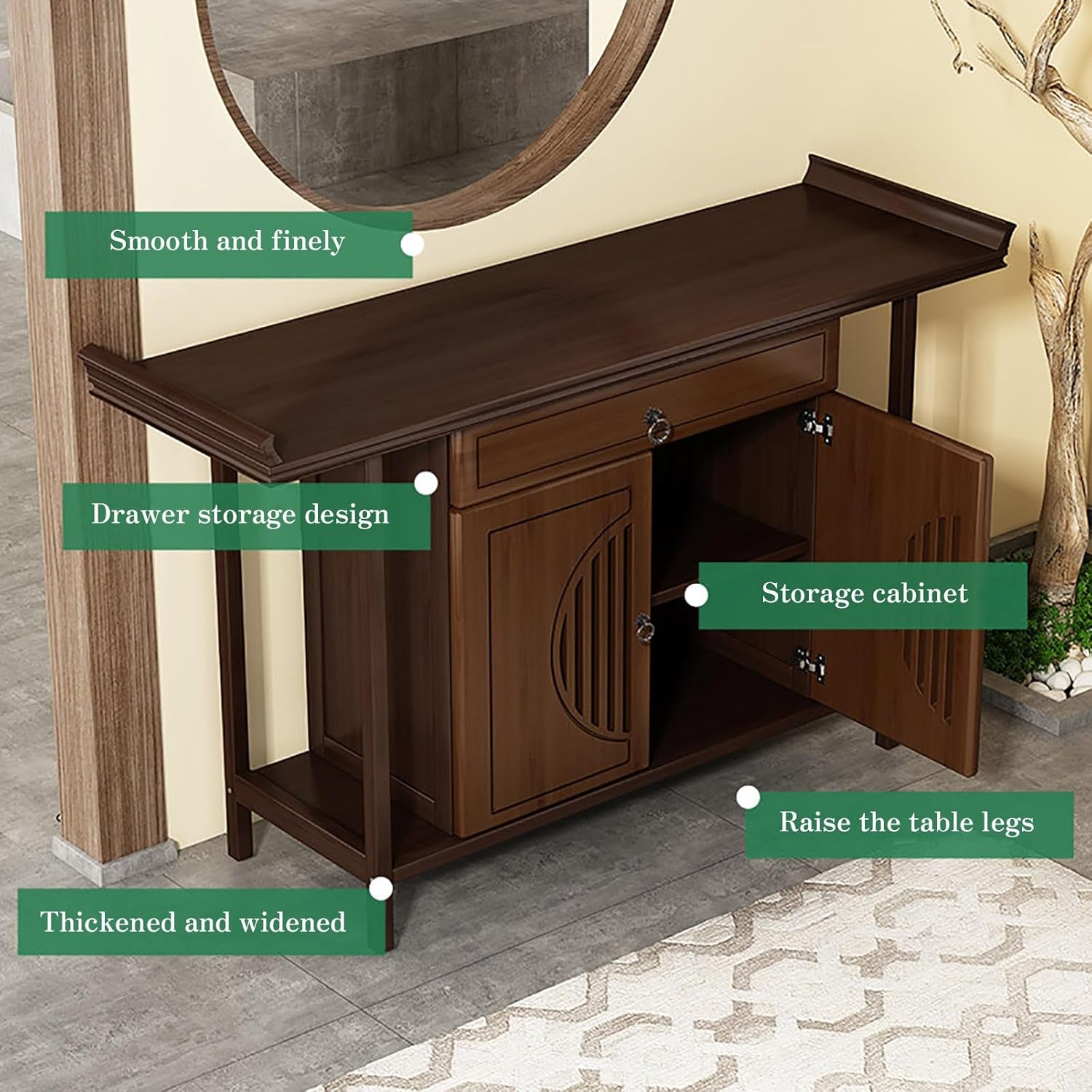 Smooth and finely

Drawer storage design

Storage cabinet

Raise the table legs

Thickened and widened