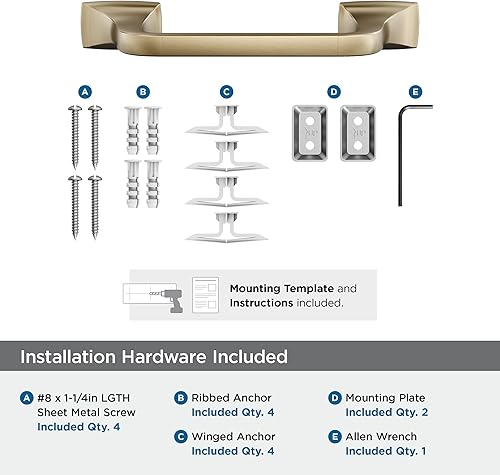 A B C D E

Mounting Template and Instructions included.

Installation Hardware Included

A #8 x 1-1/4in LGTH Sheet Metal Screw Included Qty. 4

B Ribbed Anchor Included Qty. 4

C Winged Anchor Included Qty. 4

D Mounting Plate Included Qty. 2

E Allen Wrench Included Qty. 1