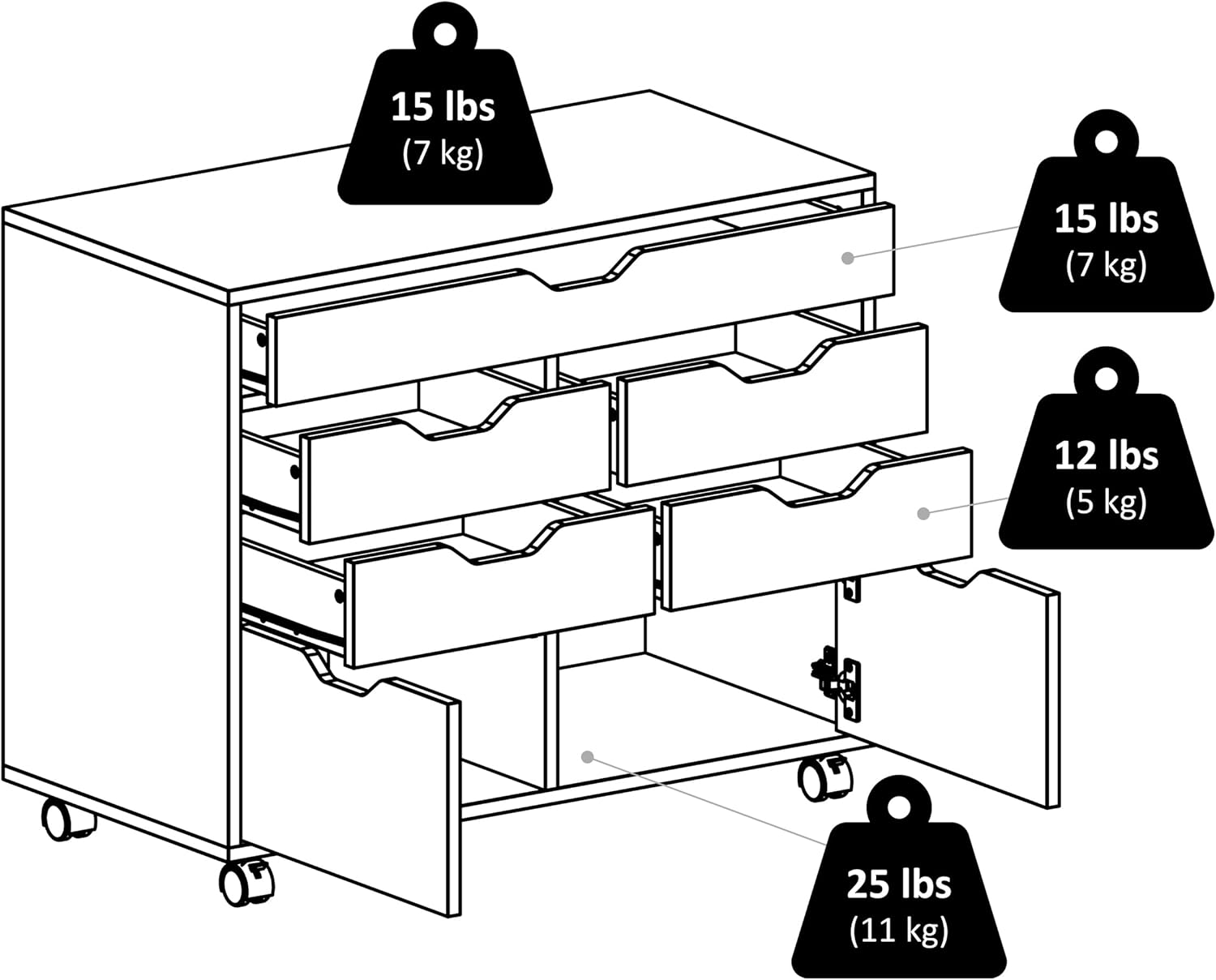 15 lbs
(7 kg)

15 lbs
(7 kg)

12 lbs
(5 kg)

25 lbs
(11 kg)