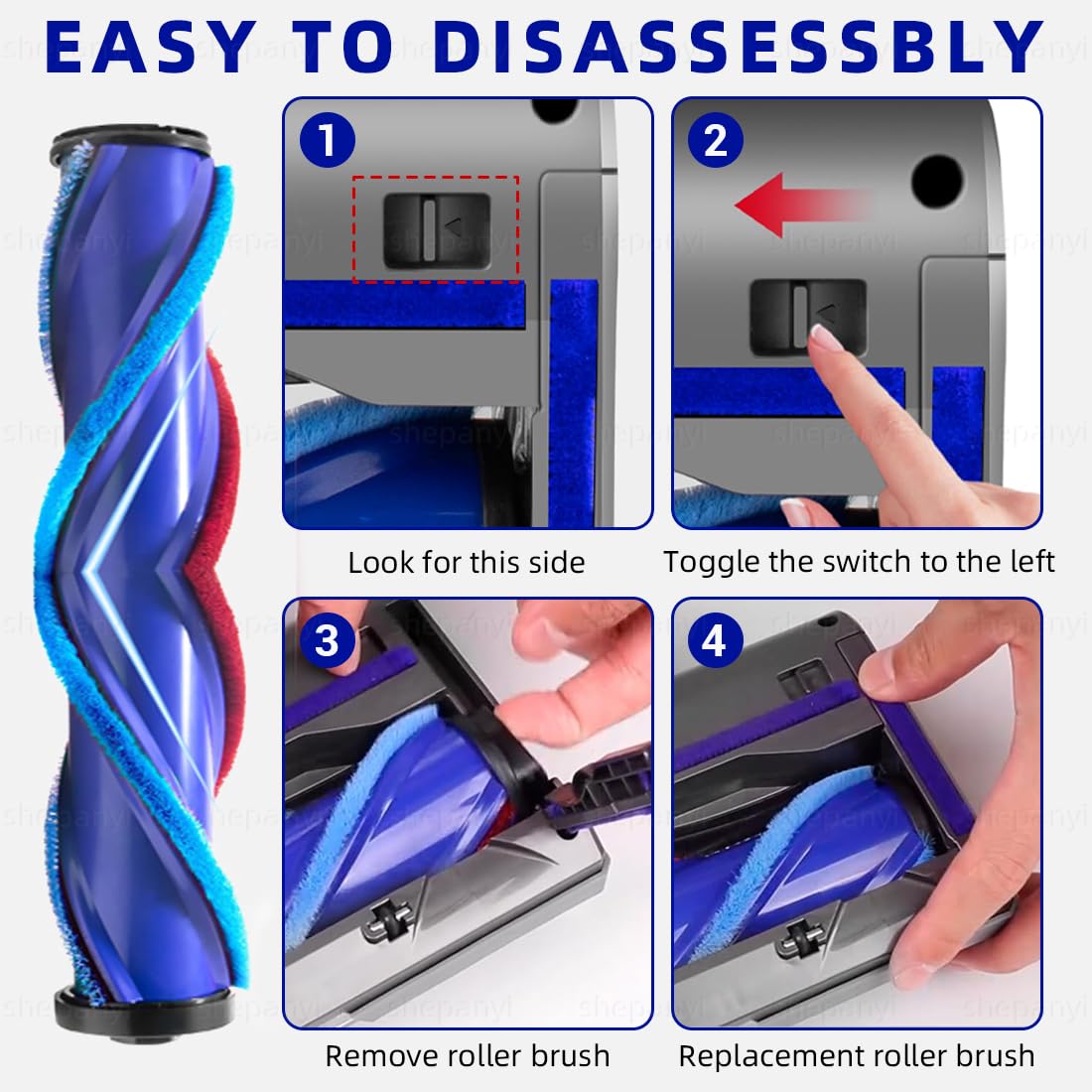 EASY TO DISASSESSBLY

1

Look for this side

2

Toggle the switch to the left

3

Remove roller brush

4

Replacement roller brush

shepanyi