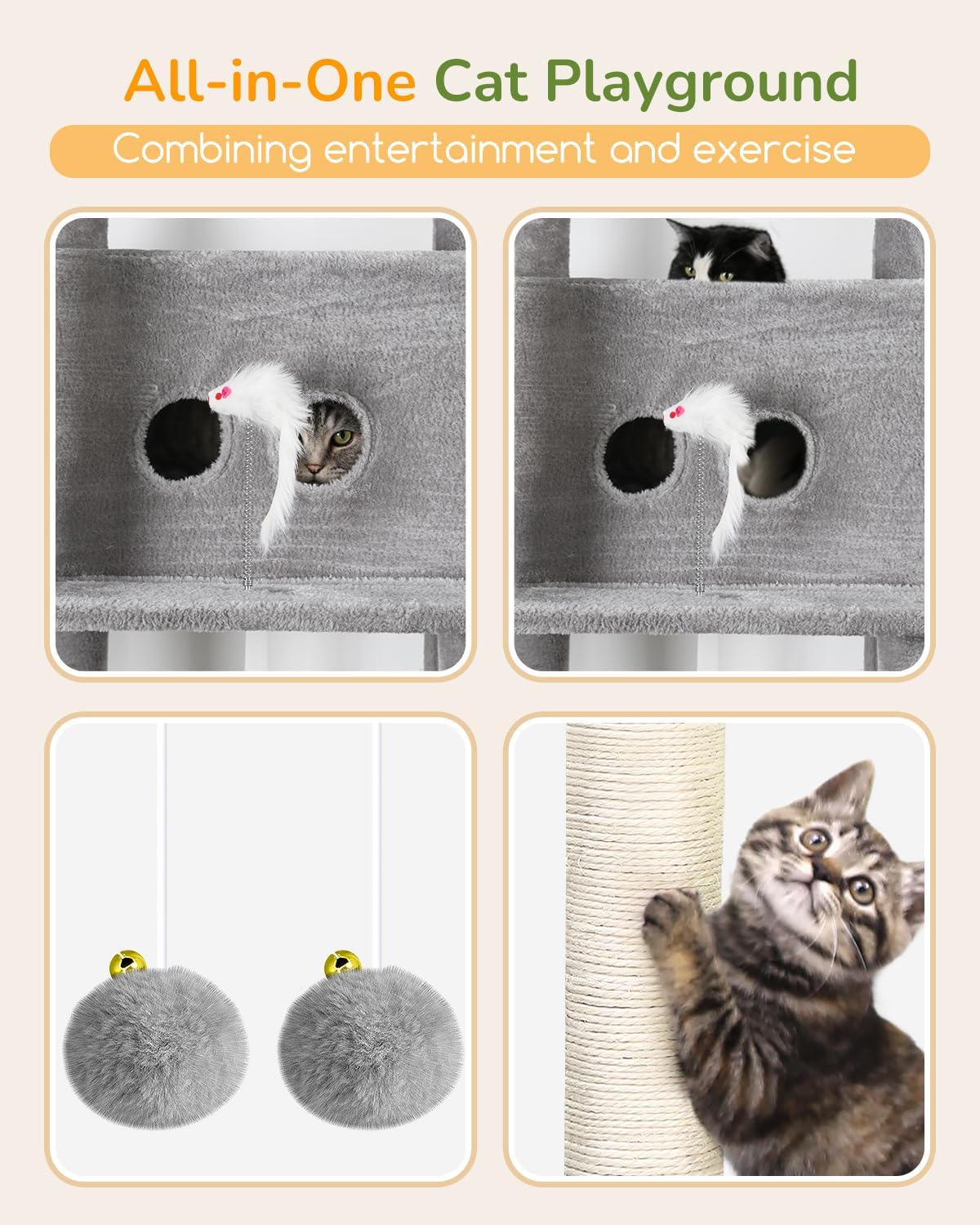 All-in-One Cat Playground

Combining entertainment and exercise