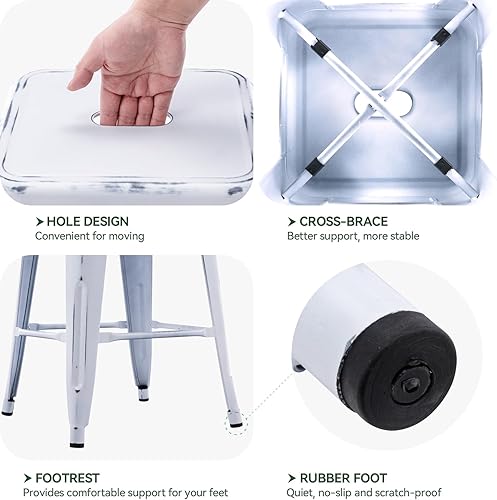 ➤ HOLE DESIGN
Convenient for moving

➤ CROSS-BRACE
Better support, more stable

➤ FOOTREST
Provides comfortable support for your feet

➤ RUBBER FOOT
Quiet, no-slip and scratch-proof