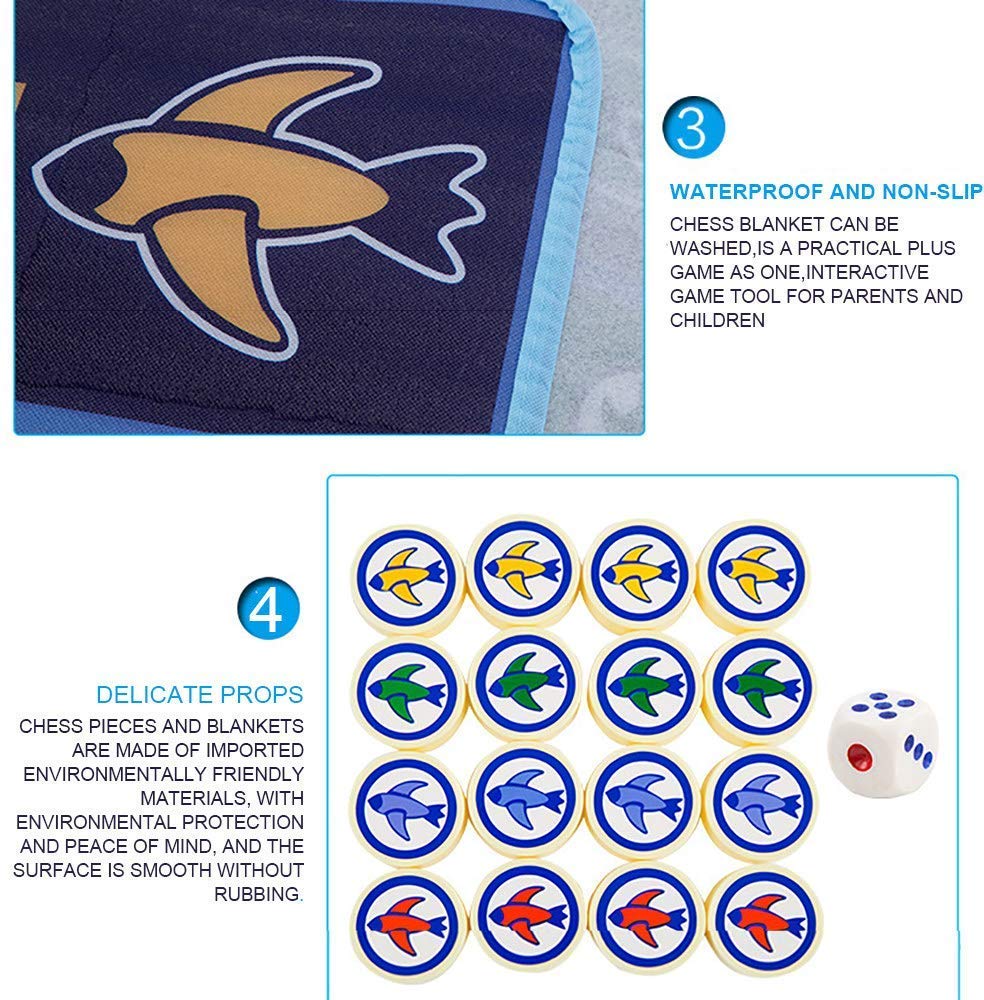 3

WATERPROOF AND NON-SLIP

CHESS BLANKET CAN BE WASHED,IS A PRACTICAL PLUS GAME AS ONE,INTERACTIVE GAME TOOL FOR PARENTS AND CHILDREN

4

DELICATE PROPS

CHESS PIECES AND BLANKETS ARE MADE OF IMPORTED ENVIRONMENTALLY FRIENDLY MATERIALS, WITH ENVIRONMENTAL PROTECTION AND PEACE OF MIND, AND THE SURFACE IS SMOOTH WITHOUT RUBBING.