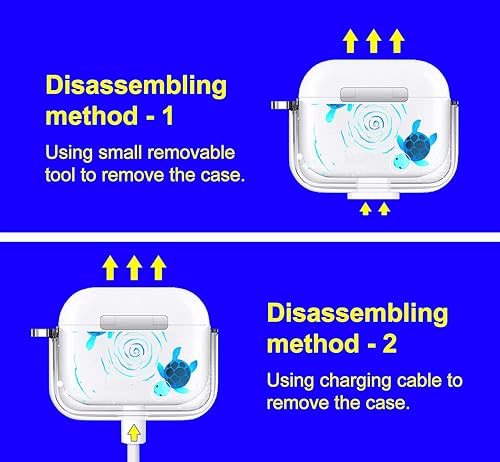 Disassembling method - 1

Using small removable tool to remove the case.

Disassembling method - 2

Using charging cable to remove the case.