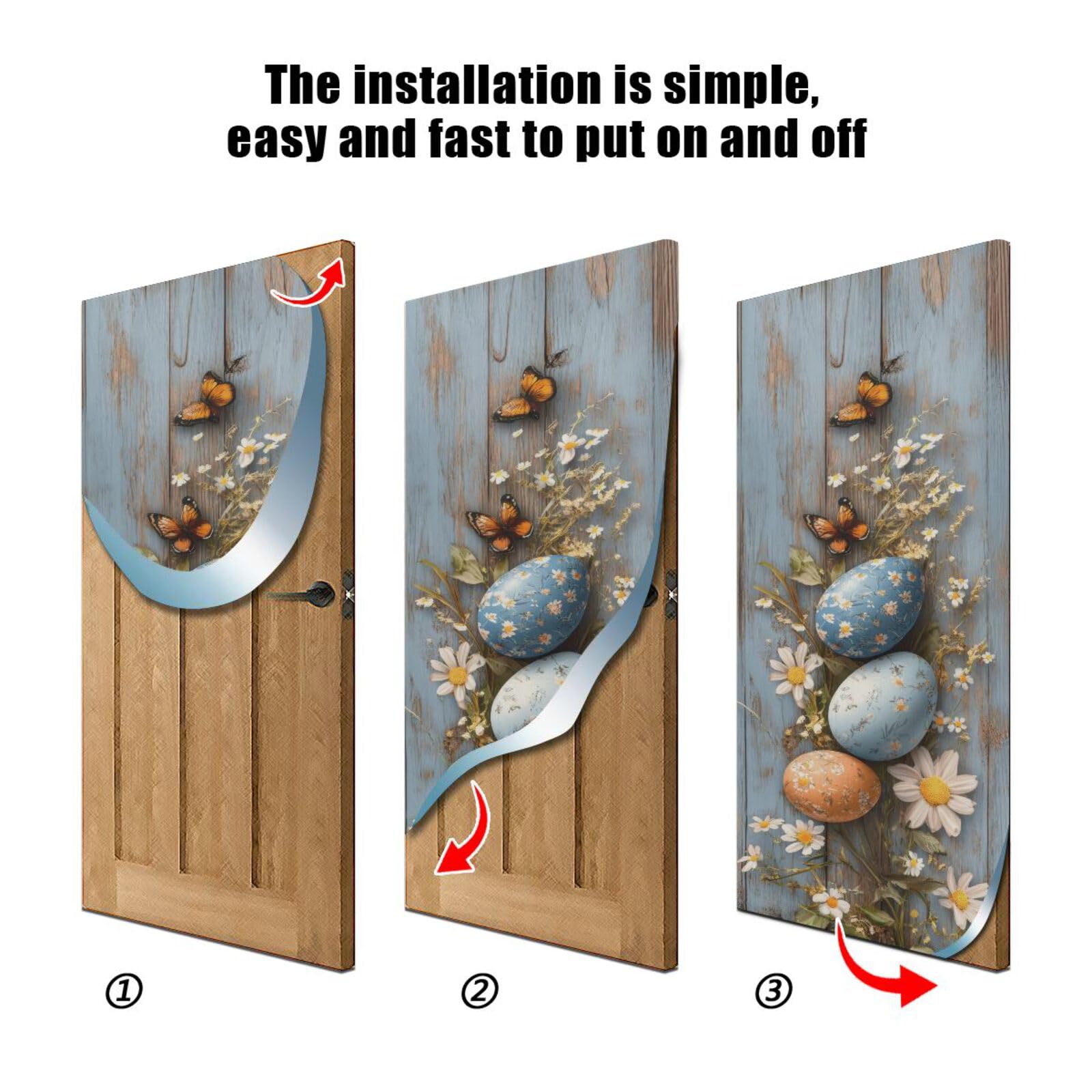 The installation is simple, easy and fast to put on and off

①

②

③