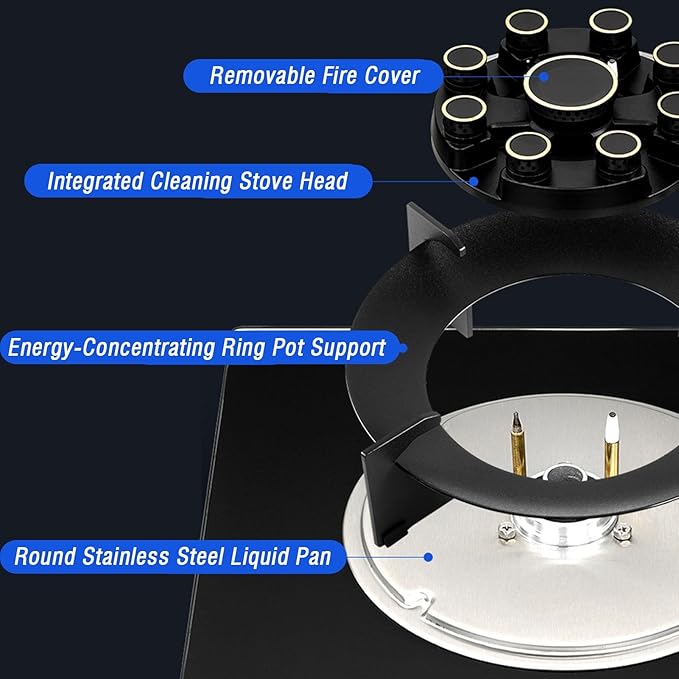 Removable Fire Cover

Integrated Cleaning Stove Head

Energy-Concentrating Ring Pot Support

Round Stainless Steel Liquid Pan