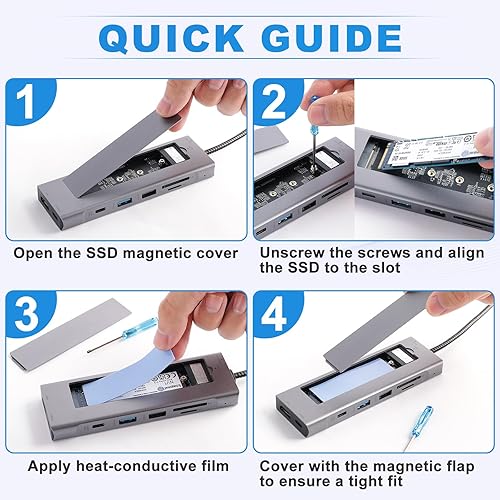 QUICK GUIDE

1

Open the SSD magnetic cover

2

Unscrew the screws and align the SSD to the slot

3

Apply heat-conductive film

4

Cover with the magnetic flap to ensure a tight fit