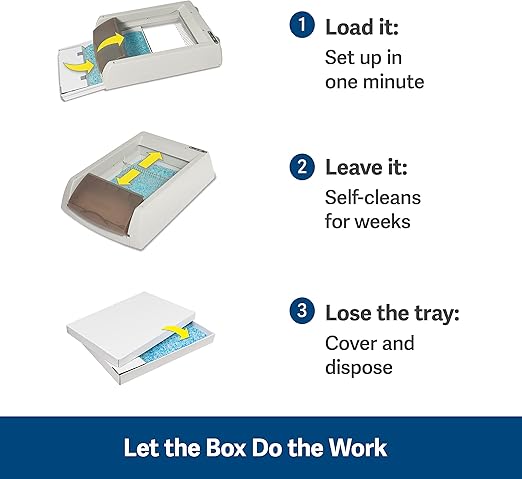 1 Load it:
Set up in one minute

2 Leave it:
Self-cleans for weeks

3 Lose the tray:
Cover and dispose

Let the Box Do the Work