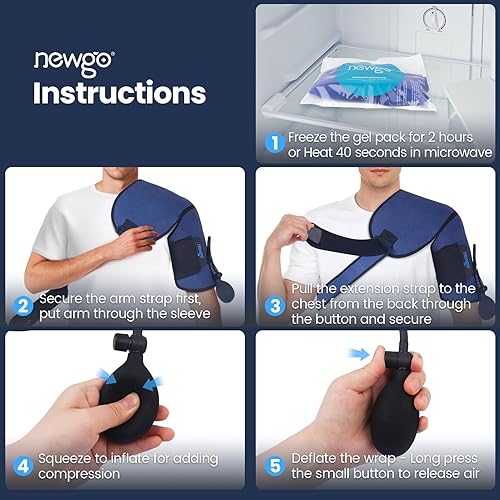 newgo®
Instructions

newgo

1 Freeze the gel pack for 2 hours or Heat 40 seconds in microwave

2 Secure the arm strap first, put arm through the sleeve

3 Pull the extension strap to the chest from the back through the button and secure

4 Squeeze to inflate for adding compression

5 Deflate the wrap - Long press the small button to release air