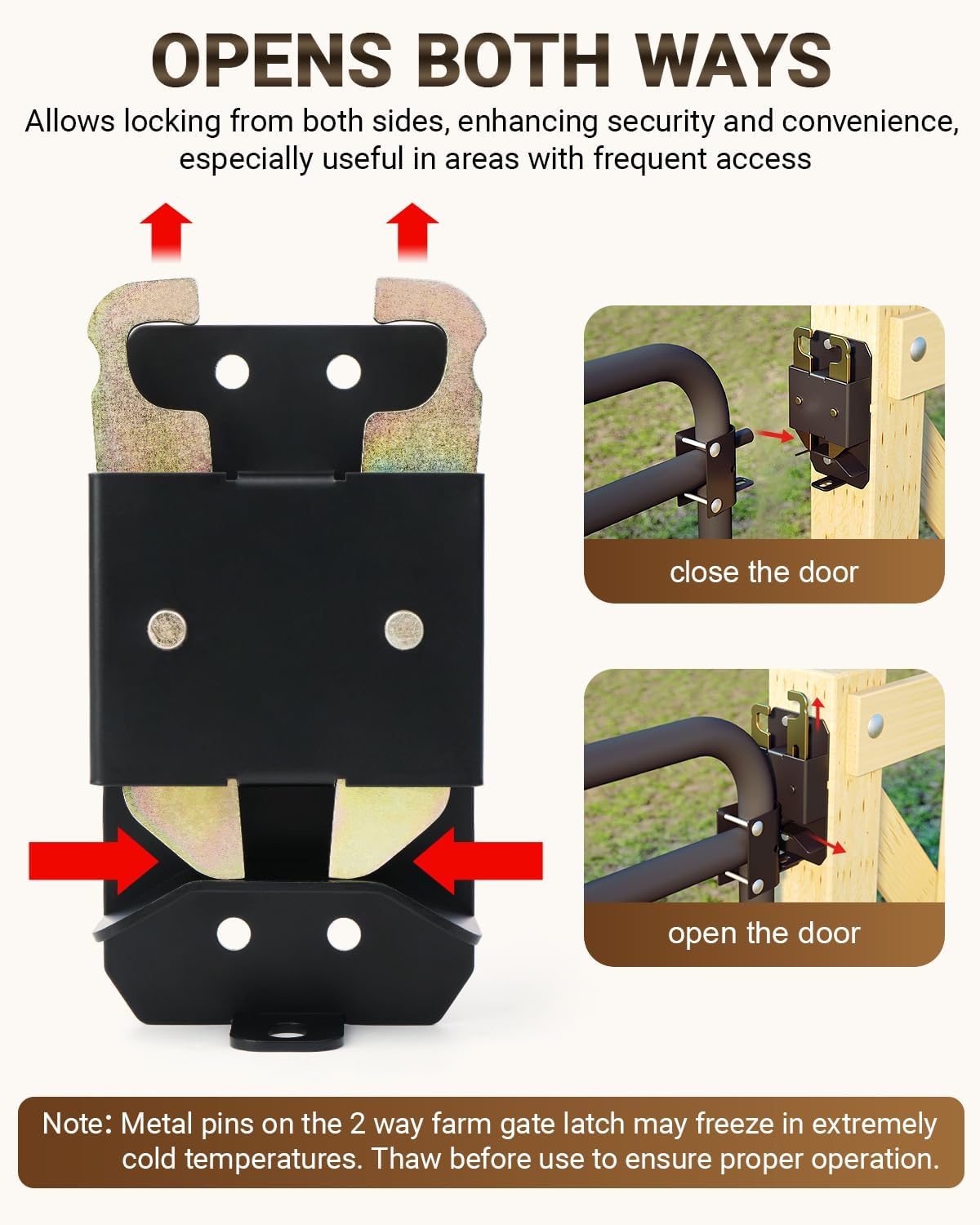 OPENS BOTH WAYS

Allows locking from both sides, enhancing security and convenience, especially useful in areas with frequent access

close the door

open the door

Note: Metal pins on the 2 way farm gate latch may freeze in extremely cold temperatures. Thaw before use to ensure proper operation.