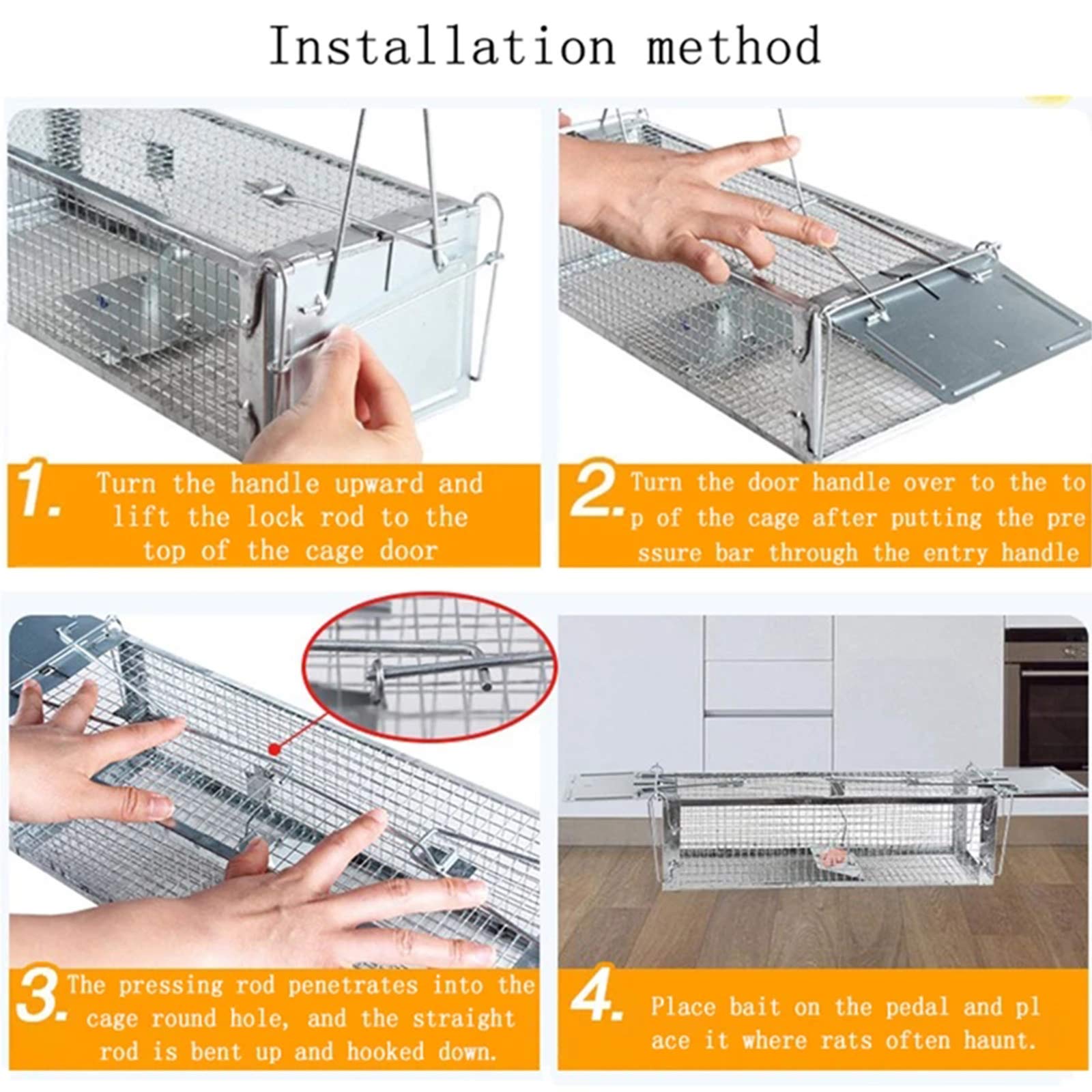 Installation method

1. Turn the handle upward and lift the lock rod to the top of the cage door

2. Turn the door handle over to the to p of the cage after putting the pre ssure bar through the entry handle

3. The pressing rod penetrates into the cage round hole, and the straight rod is bent up and hooked down.

4. Place bait on the pedal and pl ace it where rats often haunt.