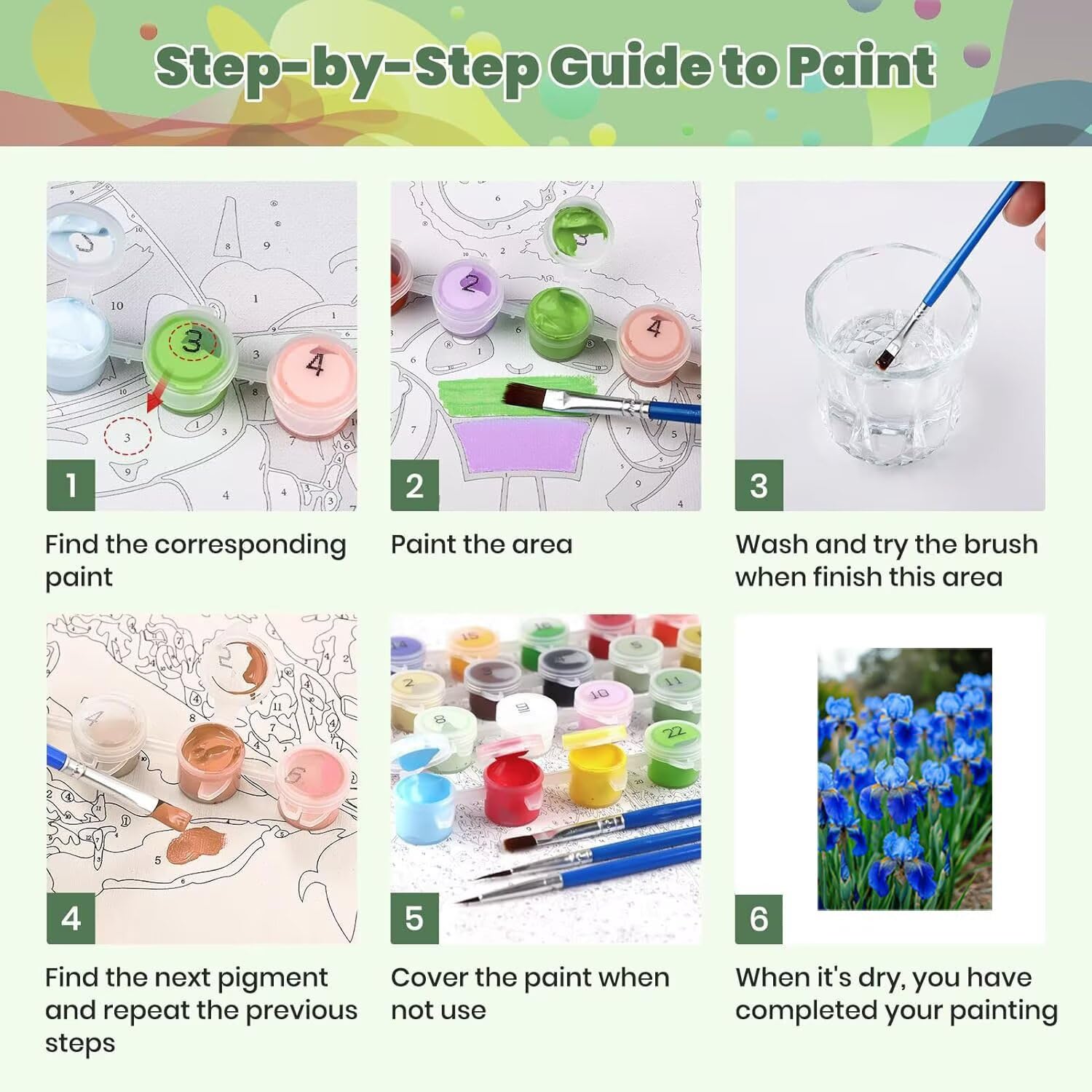 Step-by-Step Guide to Paint

1

Find the corresponding paint

2

Paint the area

3

Wash and try the brush when finish this area

4

Find the next pigment and repeat the previous steps

5

Cover the paint when not use

6

When it's dry, you have completed your painting