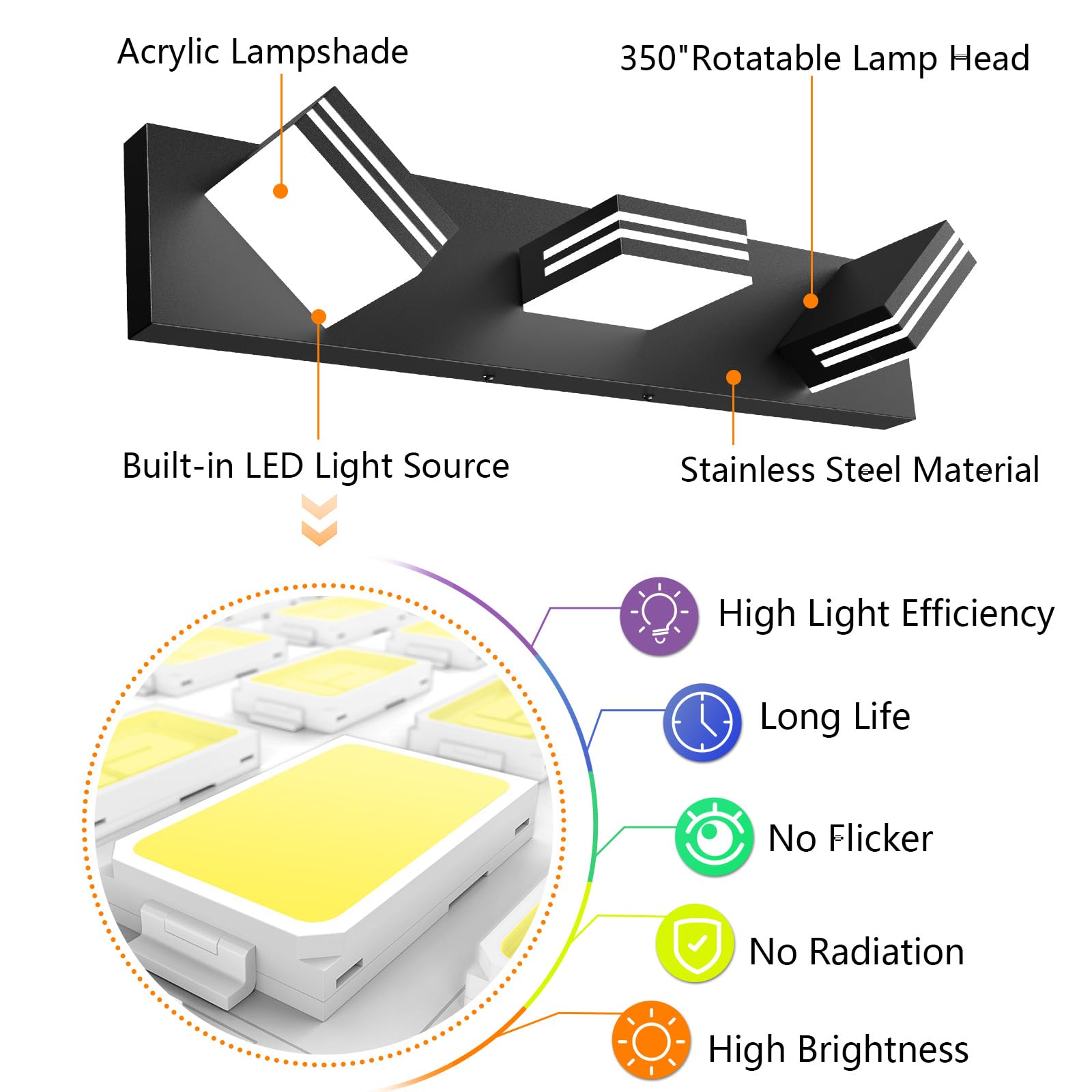 Acrylic Lampshade

350"Rotatable Lamp Head

Built-in LED Light Source

Stainless Steel Material

High Light Efficiency

Long Life

No Flicker

No Radiation

High Brightness