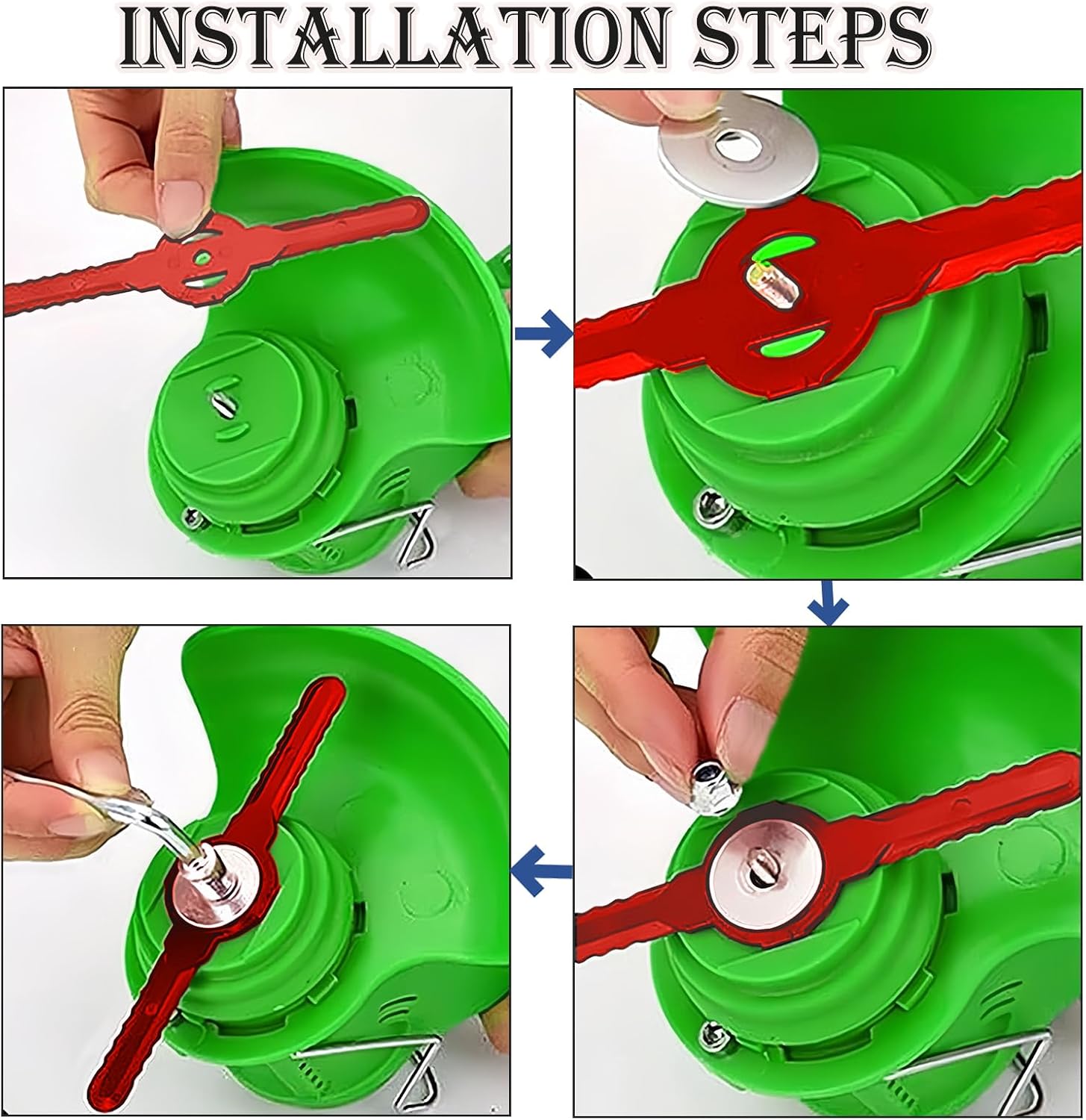 INSTALLATION STEPS