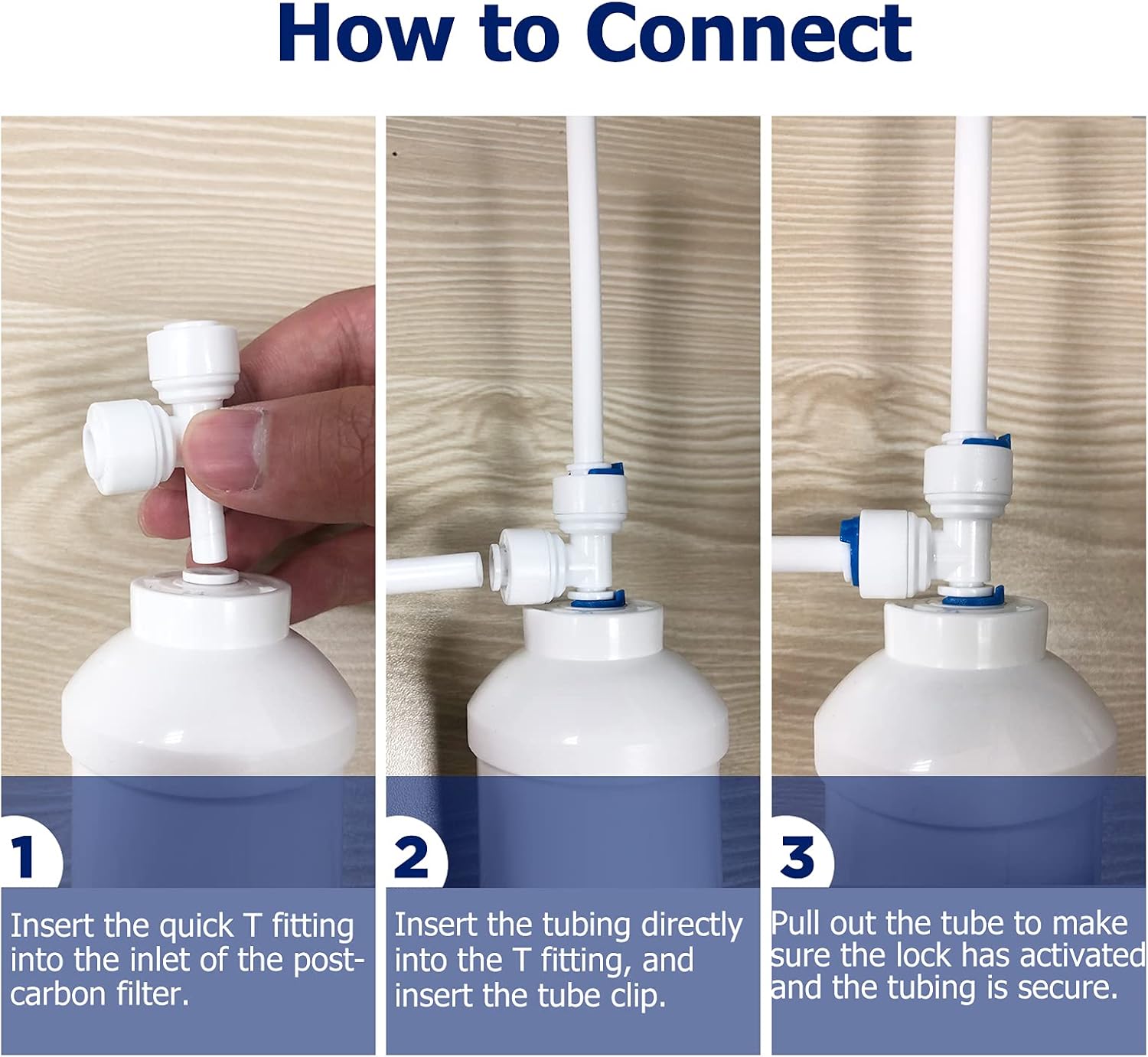 How to Connect

1

Insert the quick T fitting into the inlet of the post-carbon filter.

2

Insert the tubing directly into the T fitting, and insert the tube clip.

3

Pull out the tube to make sure the lock has activated and the tubing is secure.