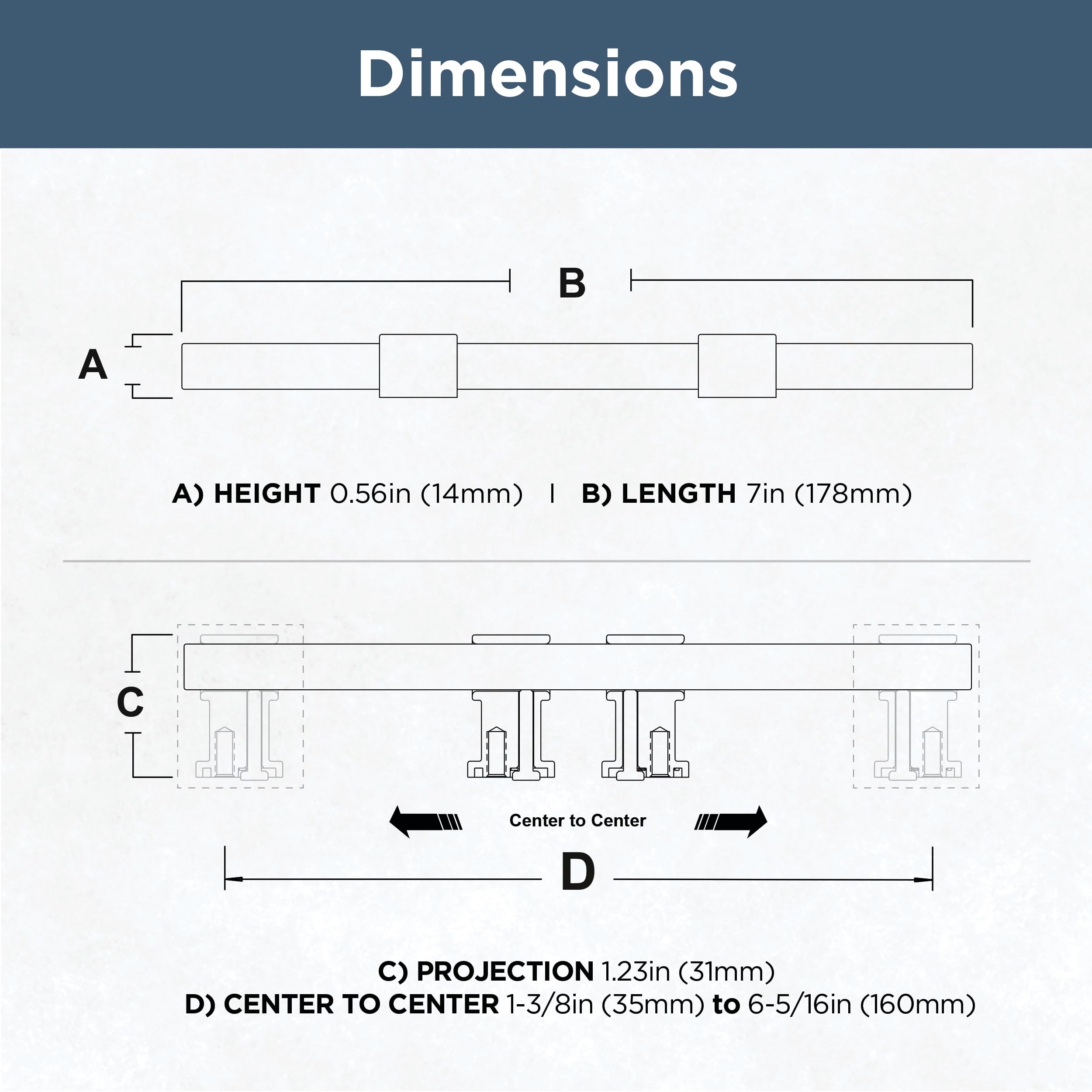 Dimensions

B

A

A) HEIGHT 0.56in (14mm) | B) LENGTH 7in (178mm)

C

Center to Center

D

C) PROJECTION 1.23in (31mm)
D) CENTER TO CENTER 1-3/8in (35mm) to 6-5/16in (160mm)