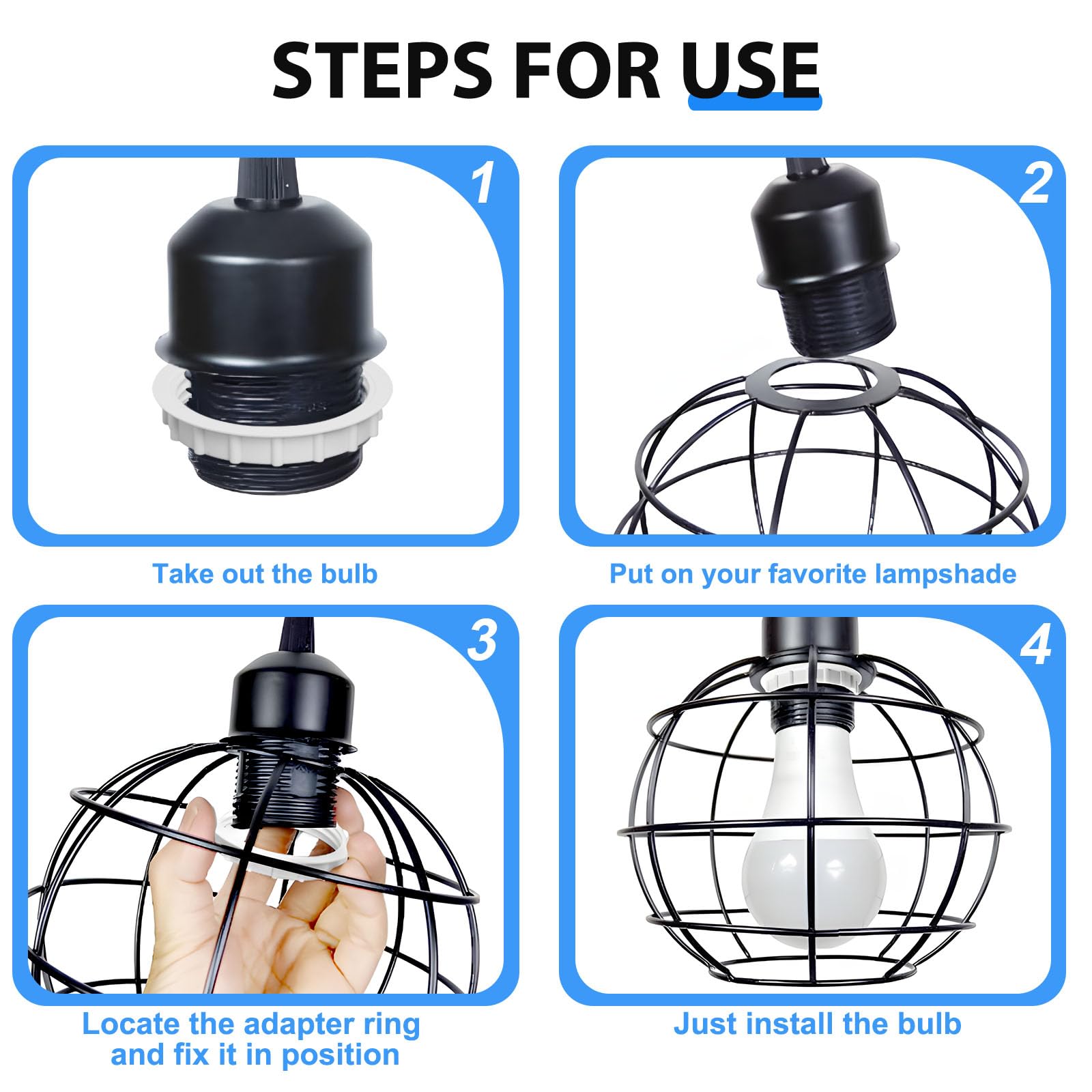 STEPS FOR USE

1

Take out the bulb

2

Put on your favorite lampshade

3

Locate the adapter ring and fix it in position

4

Just install the bulb