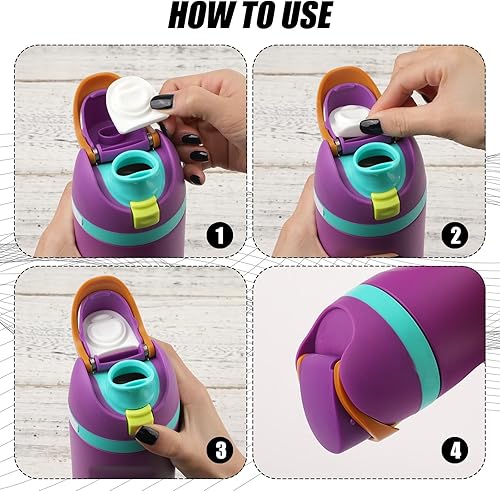 HOW TO USE

1

2

3

4