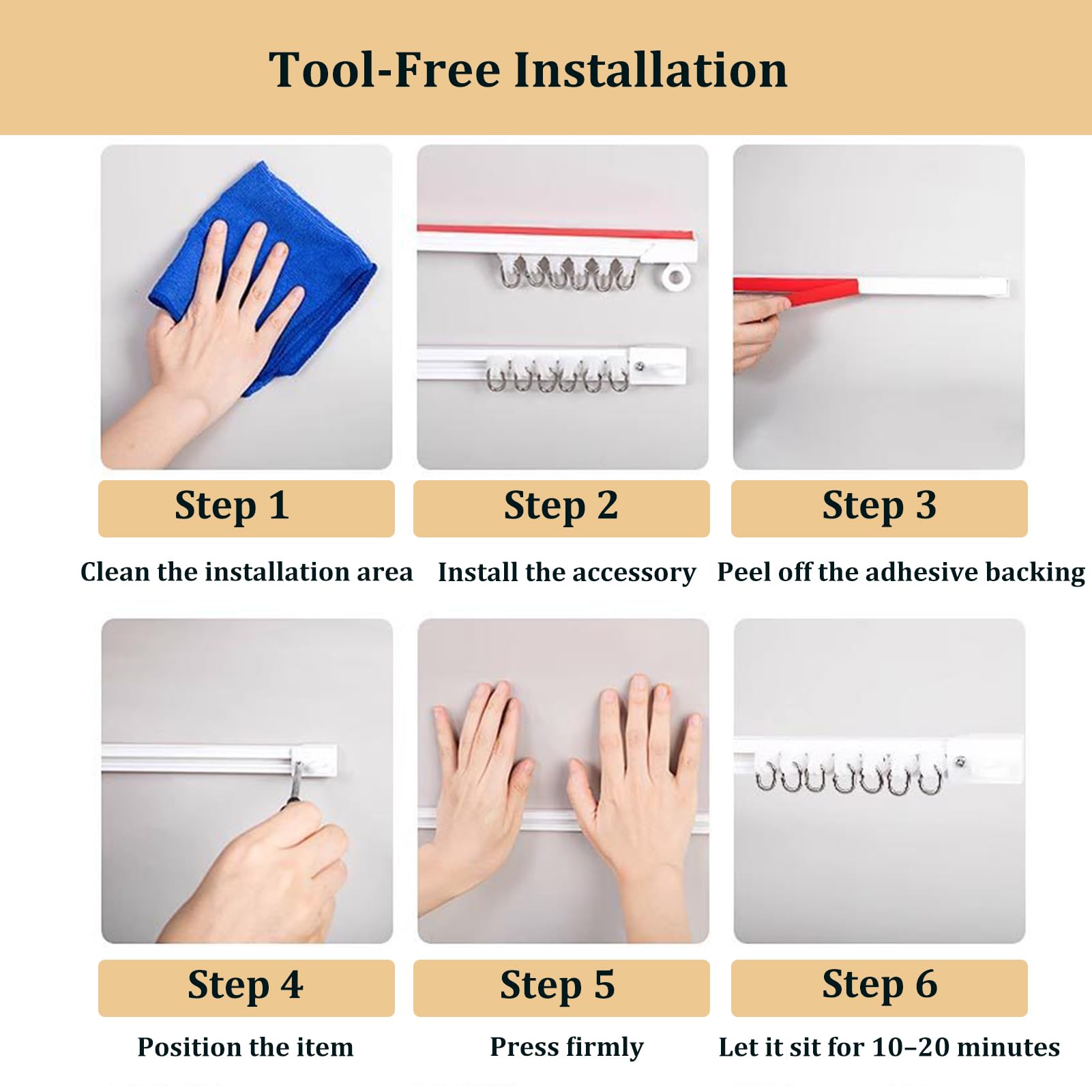 Tool-Free Installation

Step 1

Clean the installation area

Step 2

Install the accessory

Step 3

Peel off the adhesive backing

Step 4

Position the item

Step 5

Press firmly

Step 6

Let it sit for 10–20 minutes