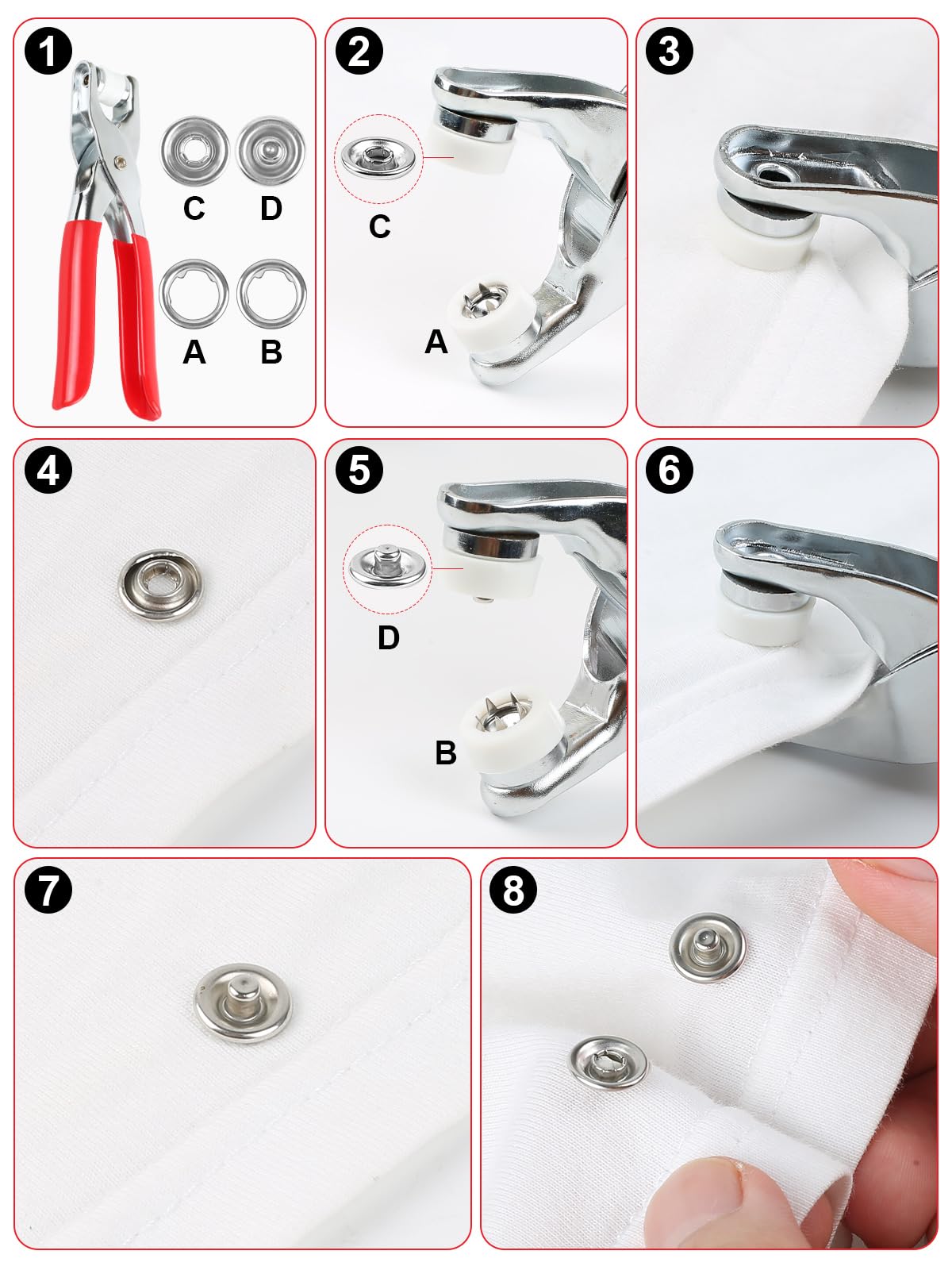 1
C D
A B

2
C
A

3

4

5
D
B

6

7

8