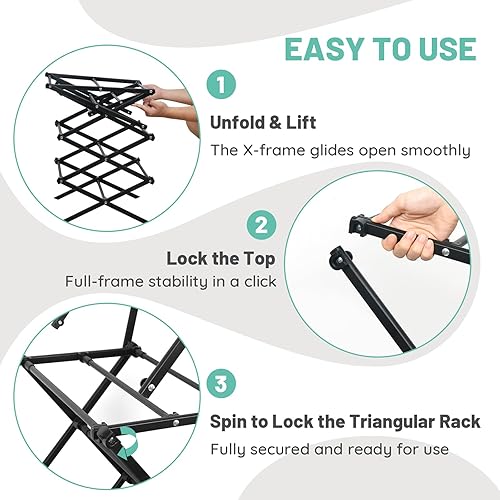 EASY TO USE

1

Unfold & Lift

The X-frame glides open smoothly

2

Lock the Top

Full-frame stability in a click

3

Spin to Lock the Triangular Rack

Fully secured and ready for use