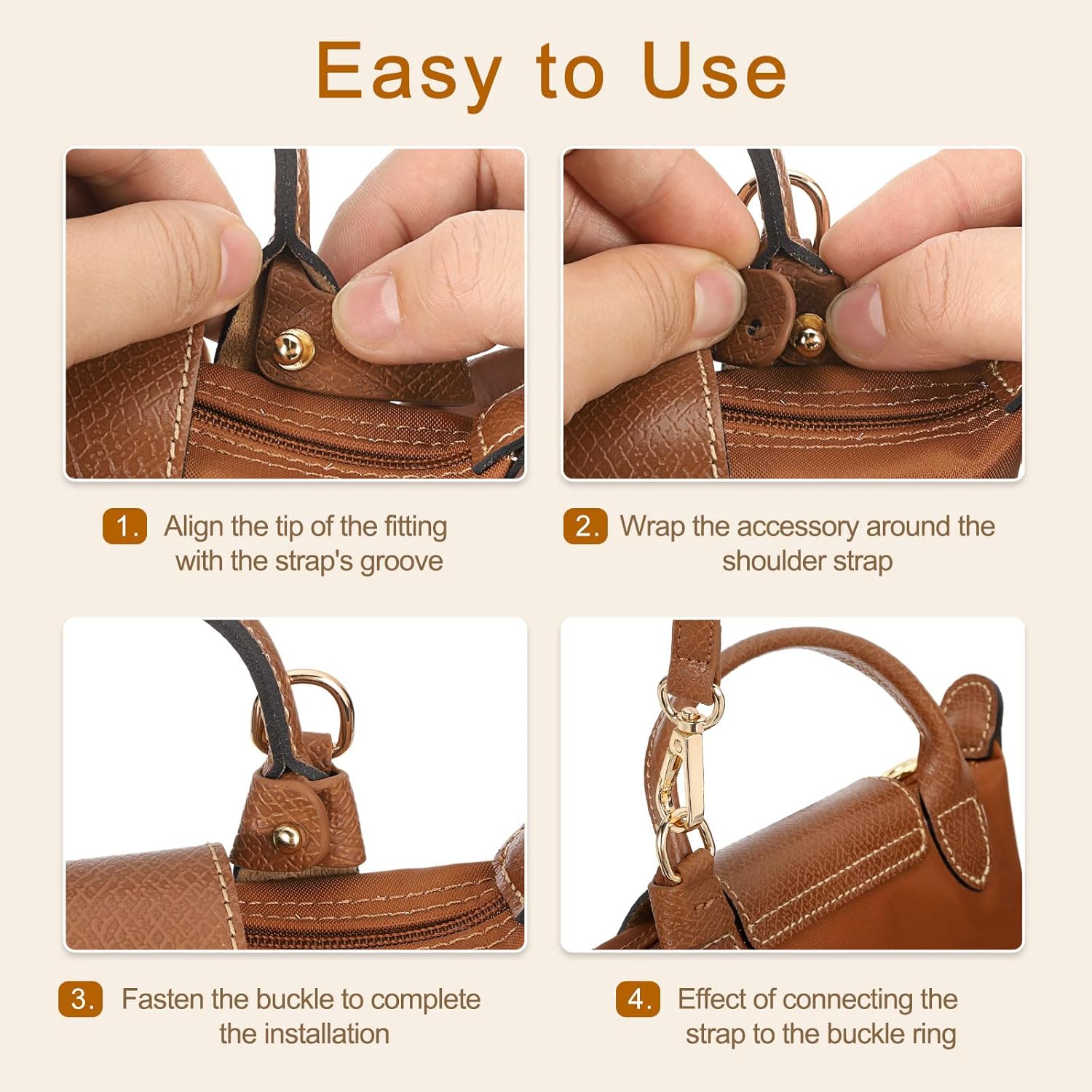 Easy to Use

1. Align the tip of the fitting with the strap's groove

2. Wrap the accessory around the shoulder strap

3. Fasten the buckle to complete the installation

4. Effect of connecting the strap to the buckle ring