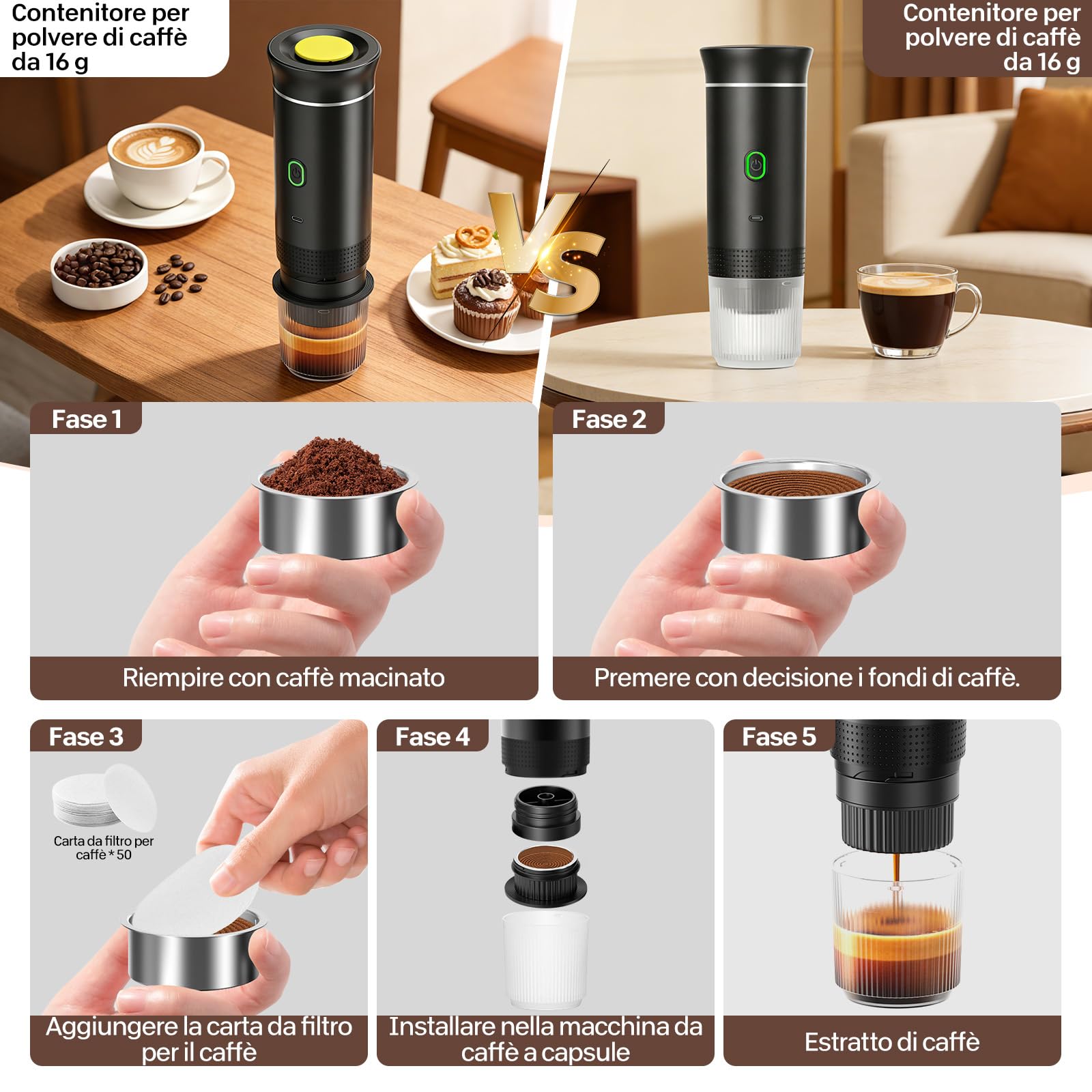 Contenitore per polvere di caffè da 16 g

VS

Contenitore per polvere di caffè da 16 g

Fase 1
Riempire con caffè macinato

Fase 2
Premere con decisione i fondi di caffè.

Fase 3
Carta da filtro per caffè * 50
Aggiungere la carta da filtro per il caffè

Fase 4
Installare nella macchina da caffè a capsule

Fase 5
Estratto di caffè