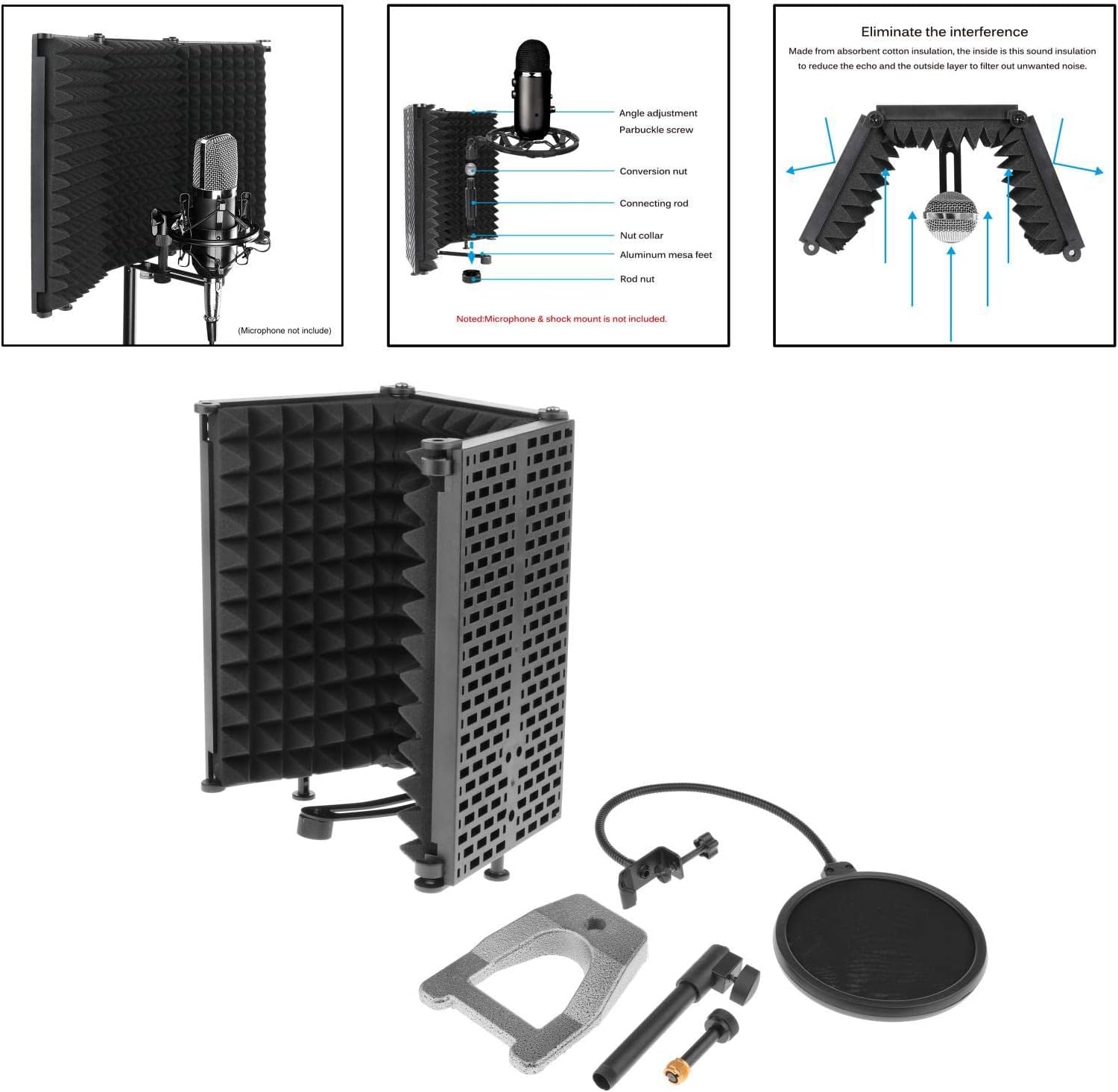 (Microphone not include)

Angle adjustment
Parbuckle screw
Conversion nut
Connecting rod
Nut collar
Aluminum mesa feet
Rod nut

Noted:Microphone & shock mount is not included.

Eliminate the interference

Made from absorbent cotton insulation, the inside is this sound insulation to reduce the echo and the outside layer to filter out unwanted noise.