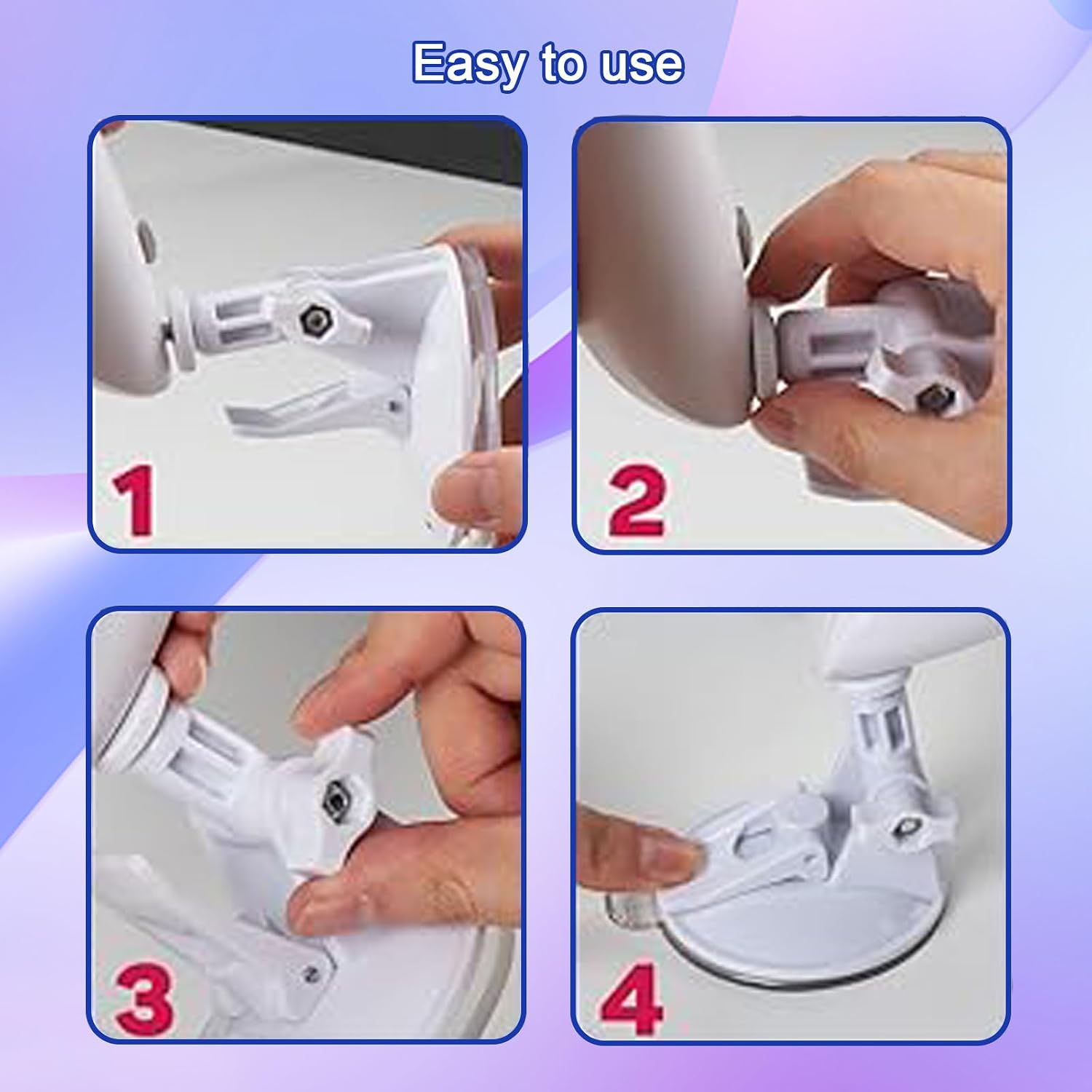 Easy to use

1

2

3

4