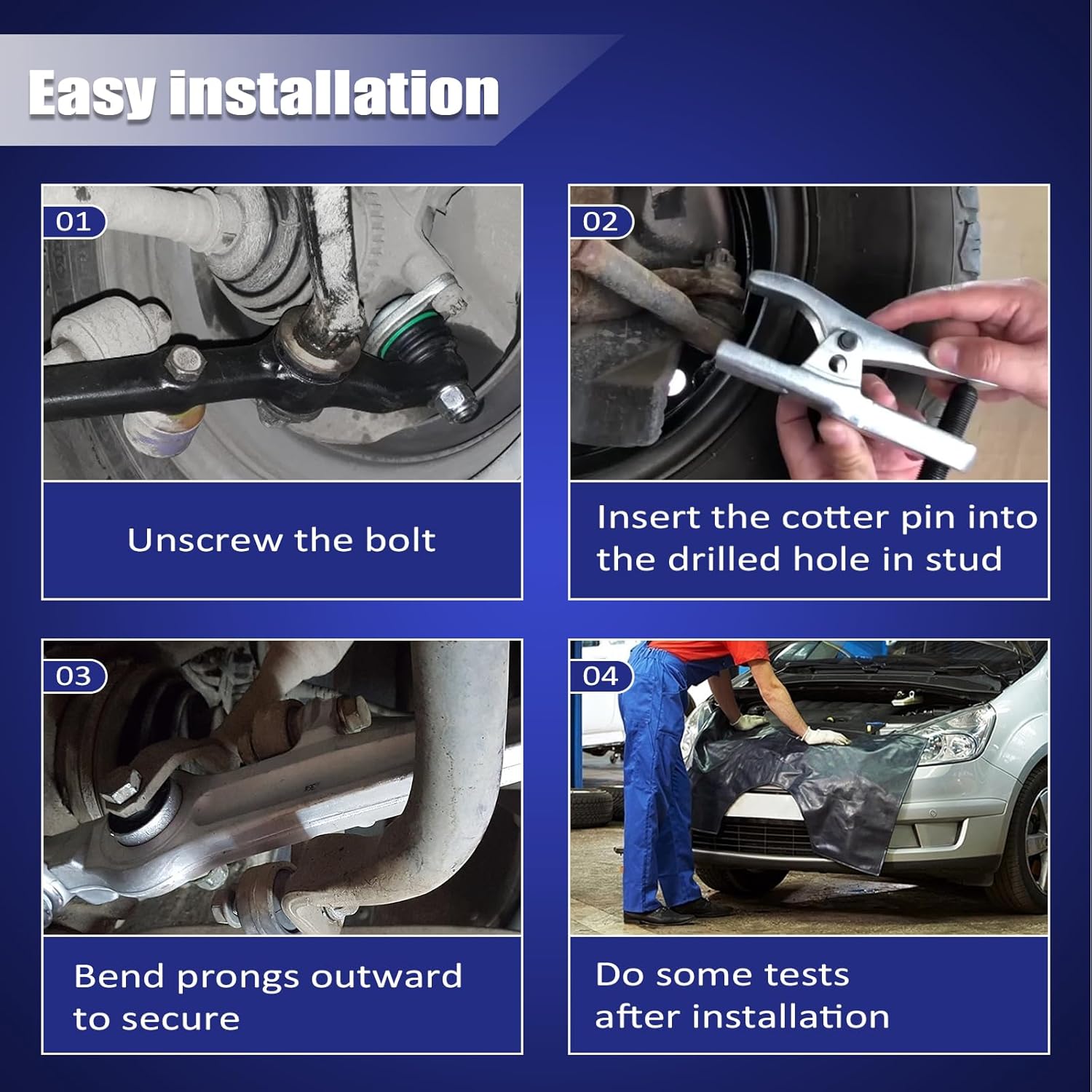 Easy installation

01

Unscrew the bolt

02

Insert the cotter pin into the drilled hole in stud

03

Bend prongs outward to secure

04

Do some tests after installation