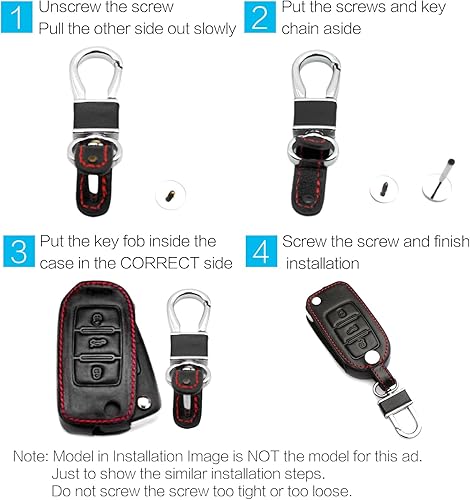 1 Unscrew the screw
Pull the other side out slowly

2 Put the screws and key chain aside

3 Put the key fob inside the case in the CORRECT side

4 Screw the screw and finish installation

Note: Model in Installation Image is NOT the model for this ad.
Just to show the similar installation steps.
Do not screw the screw too tight or too loose.