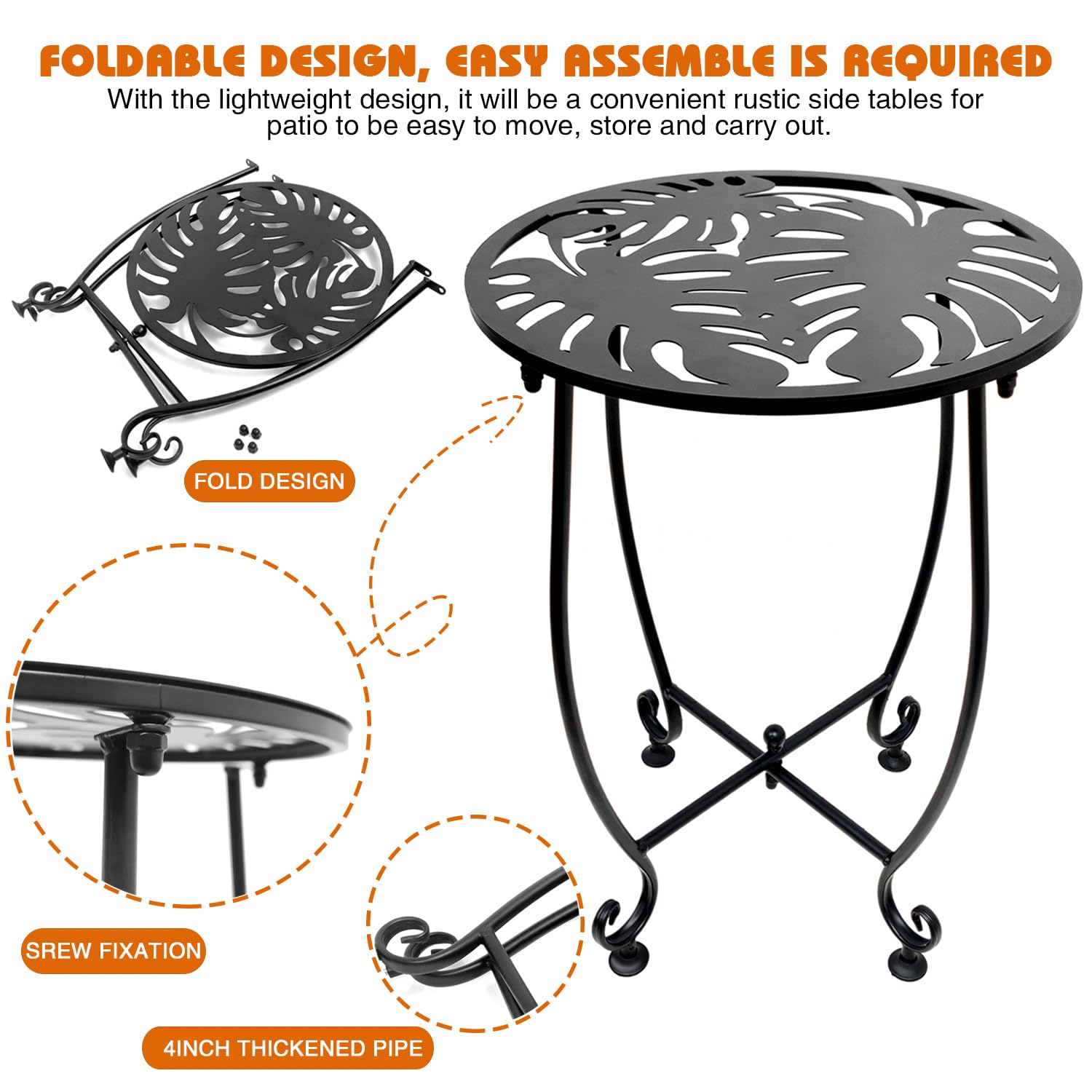 FOLDABLE DESIGN, EASY ASSEMBLE IS REQUIRED

With the lightweight design, it will be a convenient rustic side tables for patio to be easy to move, store and carry out.

FOLD DESIGN

SREW FIXATION

4INCH THICKENED PIPE