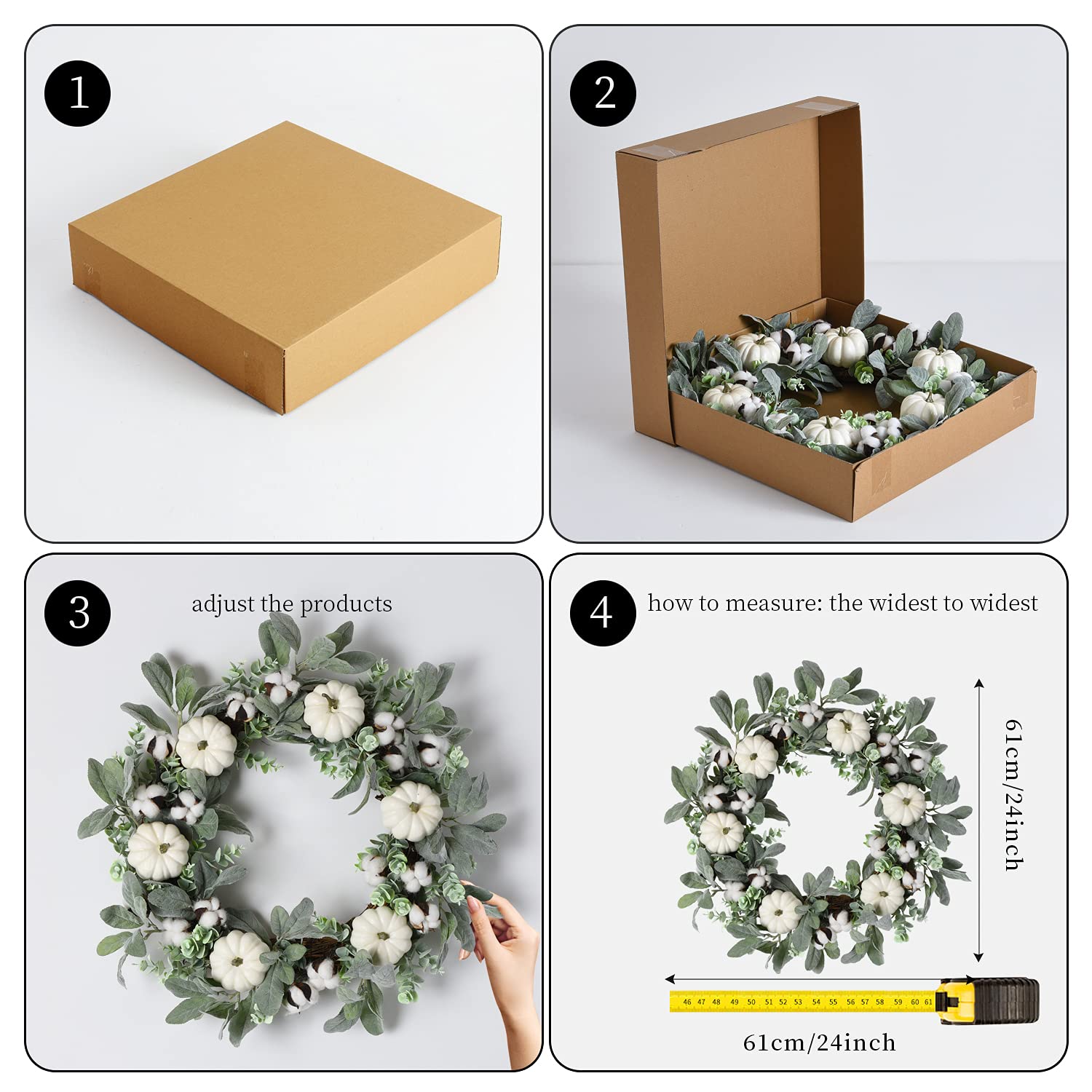 1

2

3

adjust the products

4

how to measure: the widest to widest

61cm/24inch

46 47 48 49 50 51 52 53 54 55 56 57 58 59 60 61

61cm/24inch