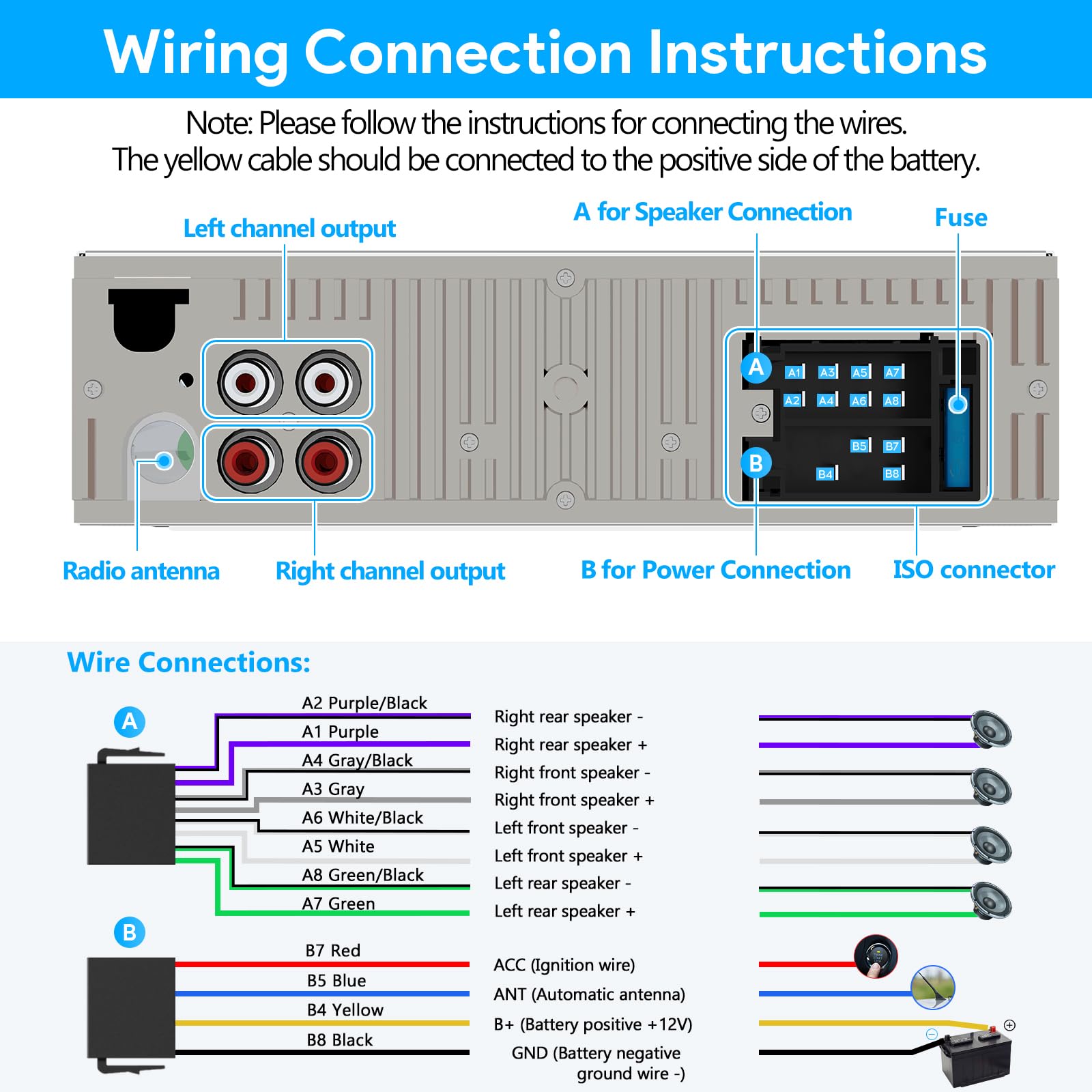 Wiring Connection Instructions

Note: Please follow the instructions for connecting the wires.
The yellow cable should be connected to the positive side of the battery.

Left channel output

A for Speaker Connection

Fuse

A

A1 A3 A5 A7
A2 A4 A6 A8

B

B5 B7
B4 B8

Radio antenna

Right channel output

B for Power Connection

ISO connector

Wire Connections:

A

A2 Purple/Black
A1 Purple
A4 Gray/Black
A3 Gray
A6 White/Black
A5 White
A8 Green/Black
A7 Green

Right rear speaker -
Right rear speaker +
Right front speaker -
Right front speaker +
Left front speaker -
Left front speaker +
Left rear speaker -
Left rear speaker +

B

B7 Red
B5 Blue
B4 Yellow
B8 Black

ACC (Ignition wire)
ANT (Automatic antenna)
B+ (Battery positive +12V)
GND (Battery negative ground wire -)