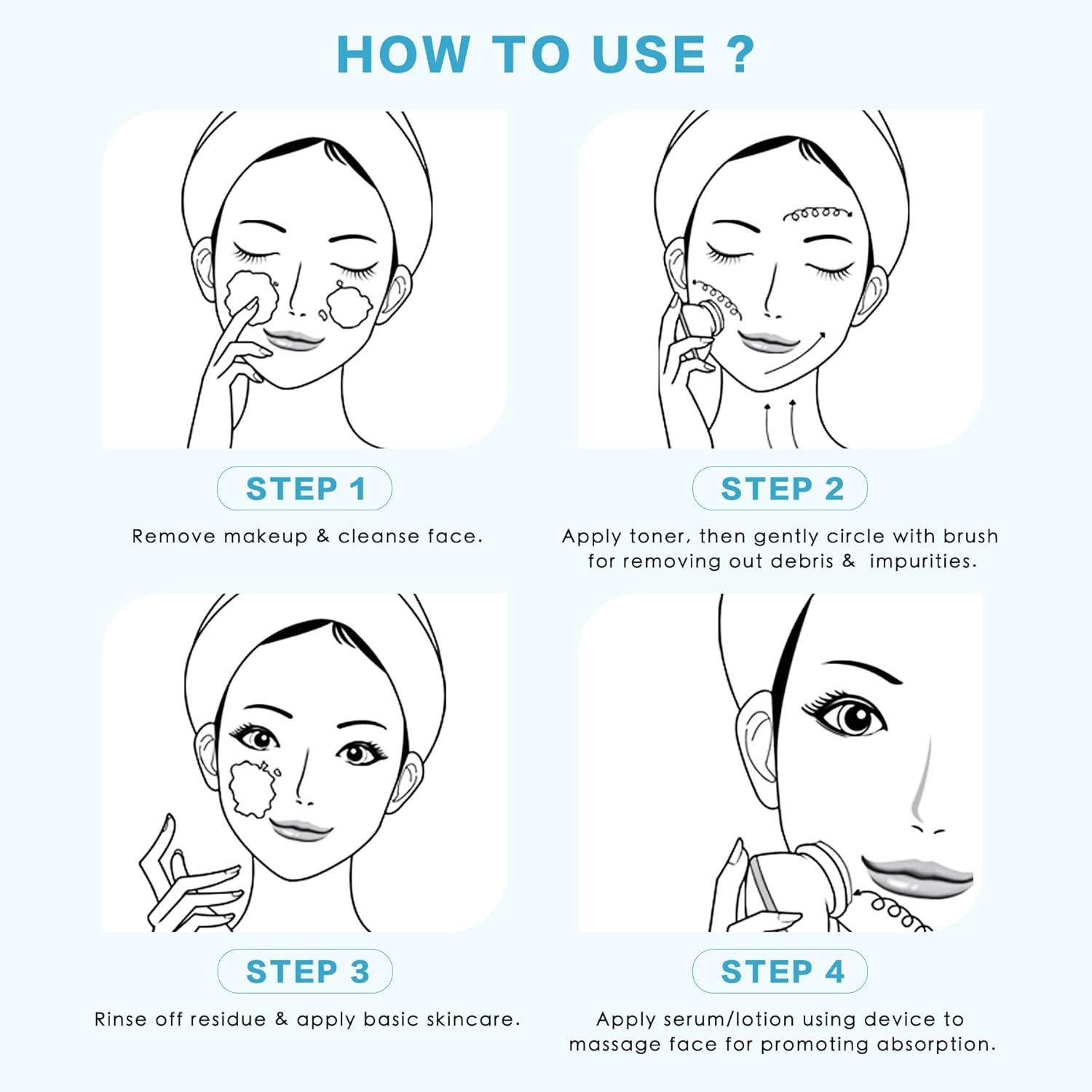 HOW TO USE ?

STEP 1

Remove makeup & cleanse face.

STEP 2

Apply toner, then gently circle with brush for removing out debris & impurities.

STEP 3

Rinse off residue & apply basic skincare.

STEP 4

Apply serum/lotion using device to massage face for promoting absorption.