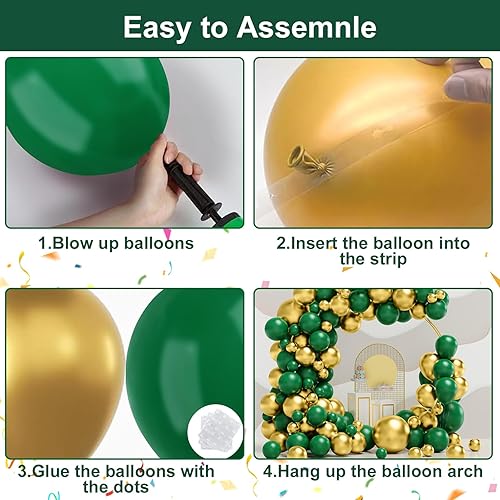 Easy to Assemnle

1.Blow up balloons

2.Insert the balloon into the strip

3.Glue the balloons with the dots

4.Hang up the balloon arch